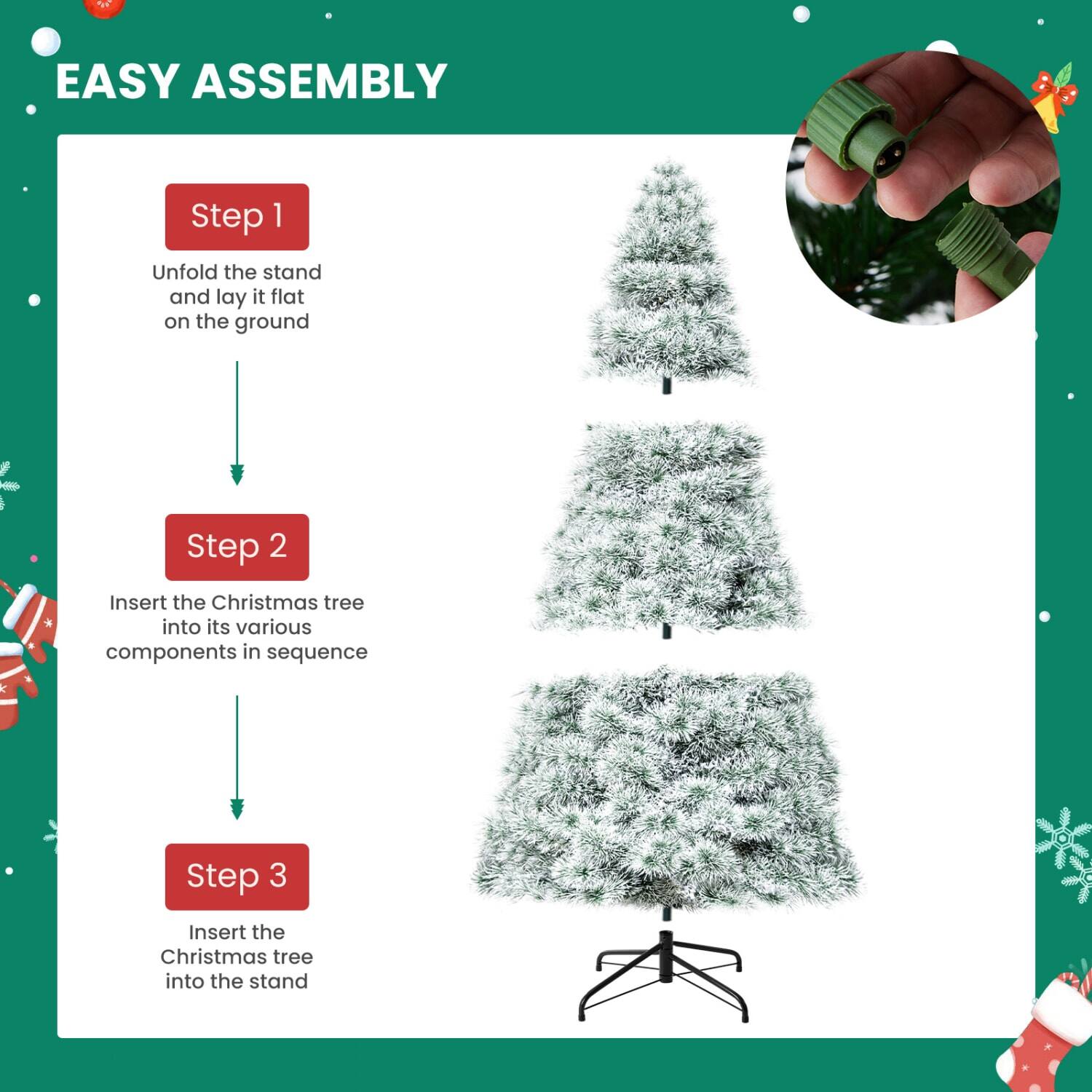 EASY ASSEMBLY

Step 1

Unfold the stand and lay it flat on the ground

Step 2

Insert the Christmas tree into its various components in sequence

Step 3

Insert the Christmas tree into the stand