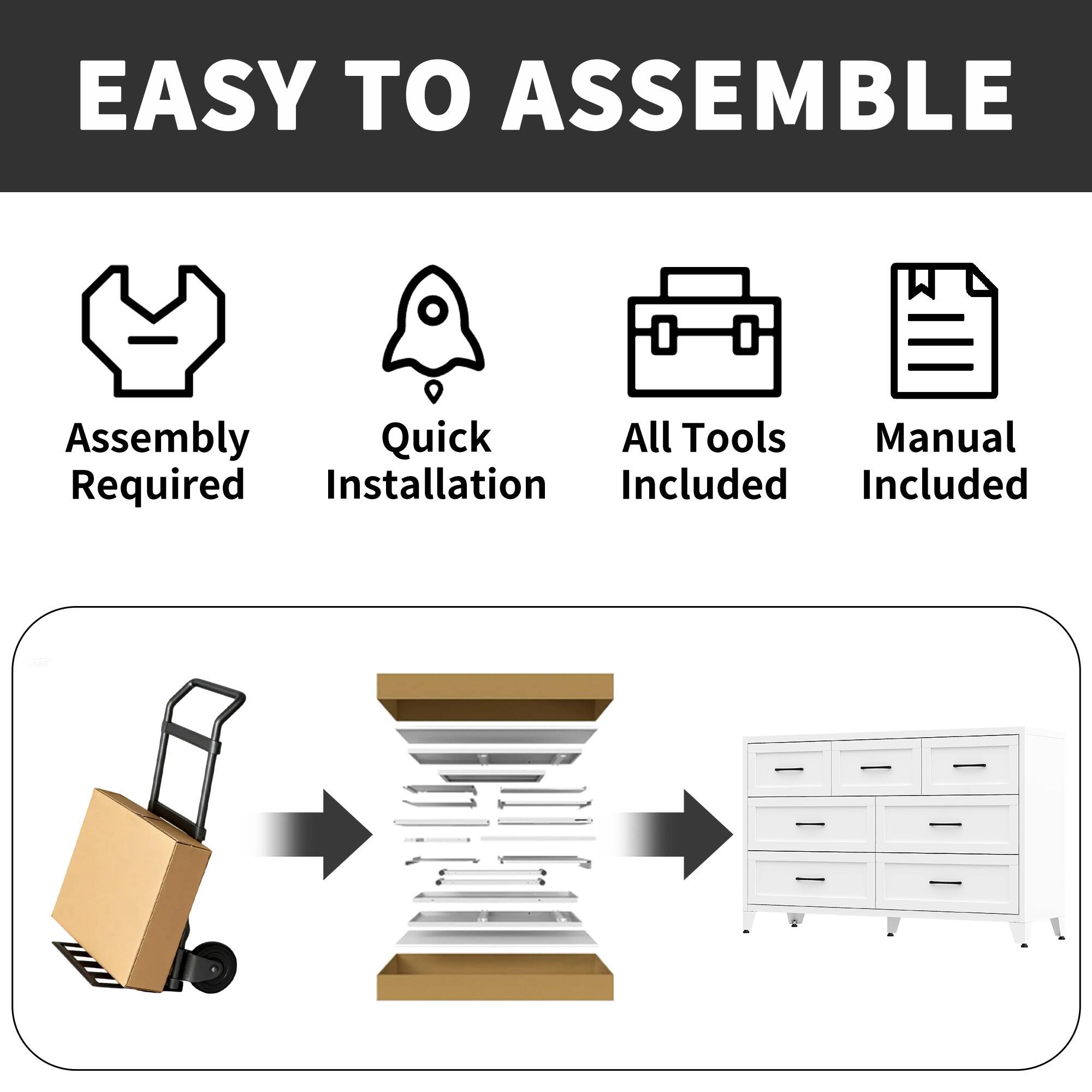 EASY TO ASSEMBLE

Assembly Required

Quick Installation

All Tools Included

Manual Included