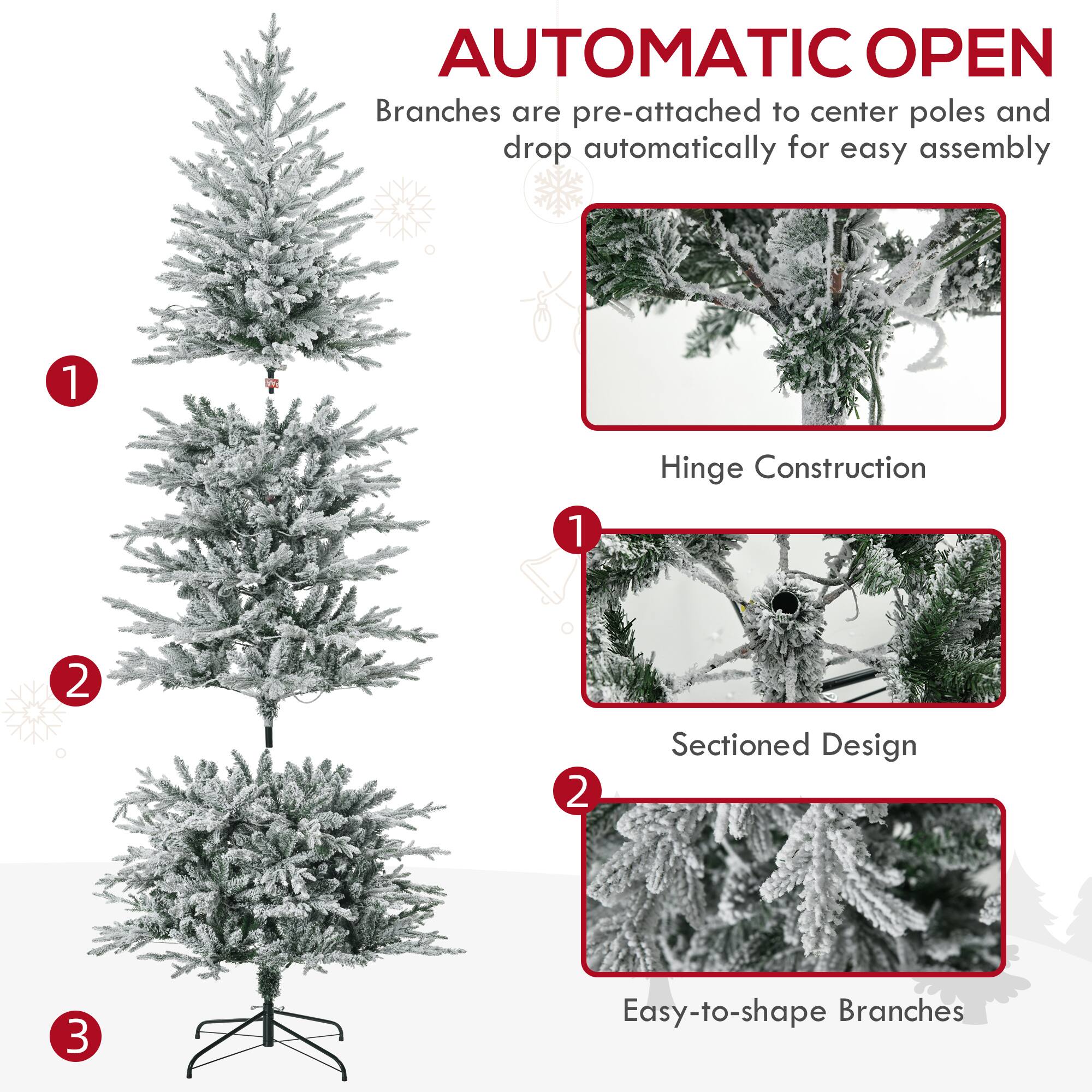 AUTOMATIC OPEN

Branches are pre-attached to center poles and drop automatically for easy assembly

1

2

3

Hinge Construction

1

Sectioned Design

2

Easy-to-shape Branches