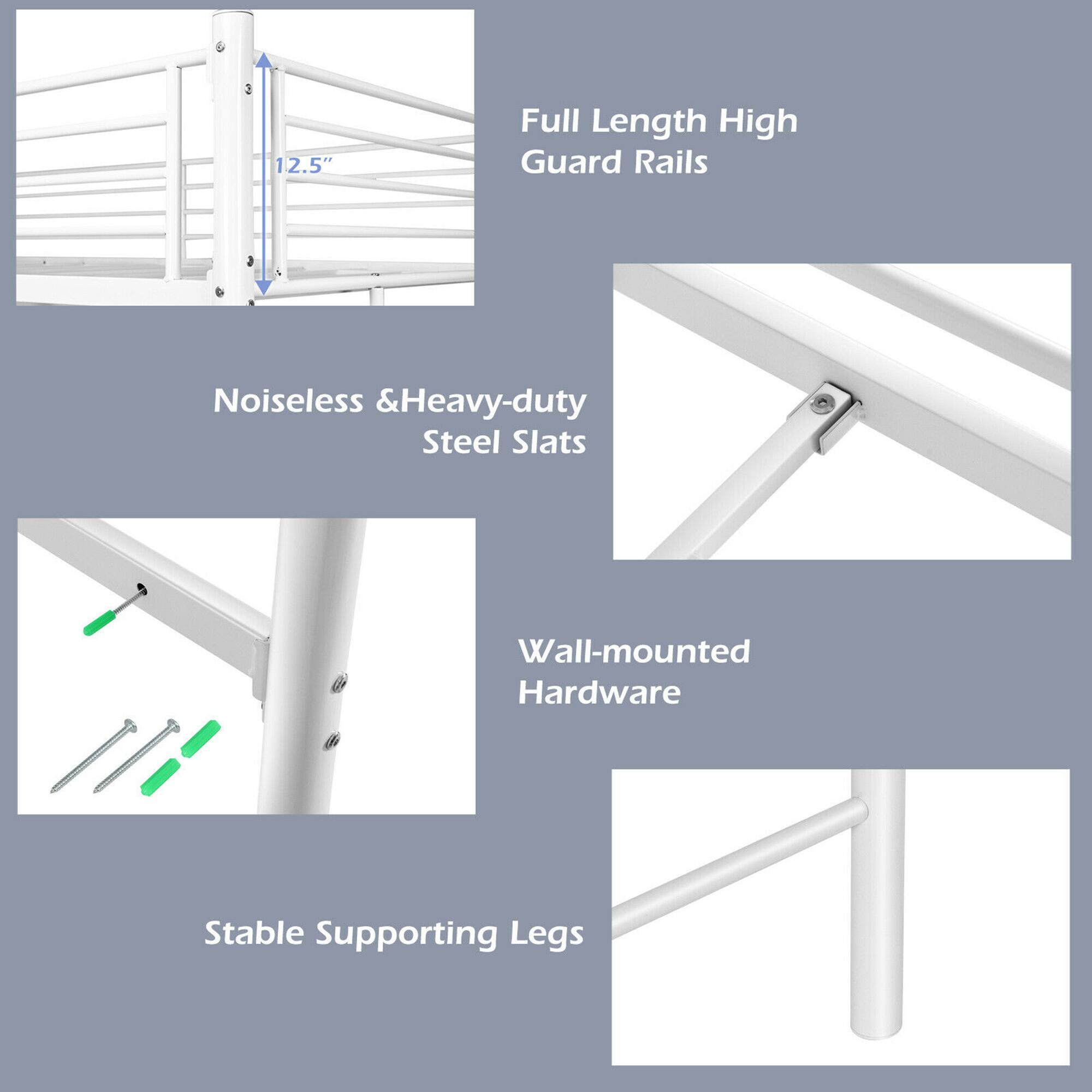 12.5"

Full Length High Guard Rails

Noiseless &Heavy-duty Steel Slats

Wall-mounted Hardware

Stable Supporting Legs