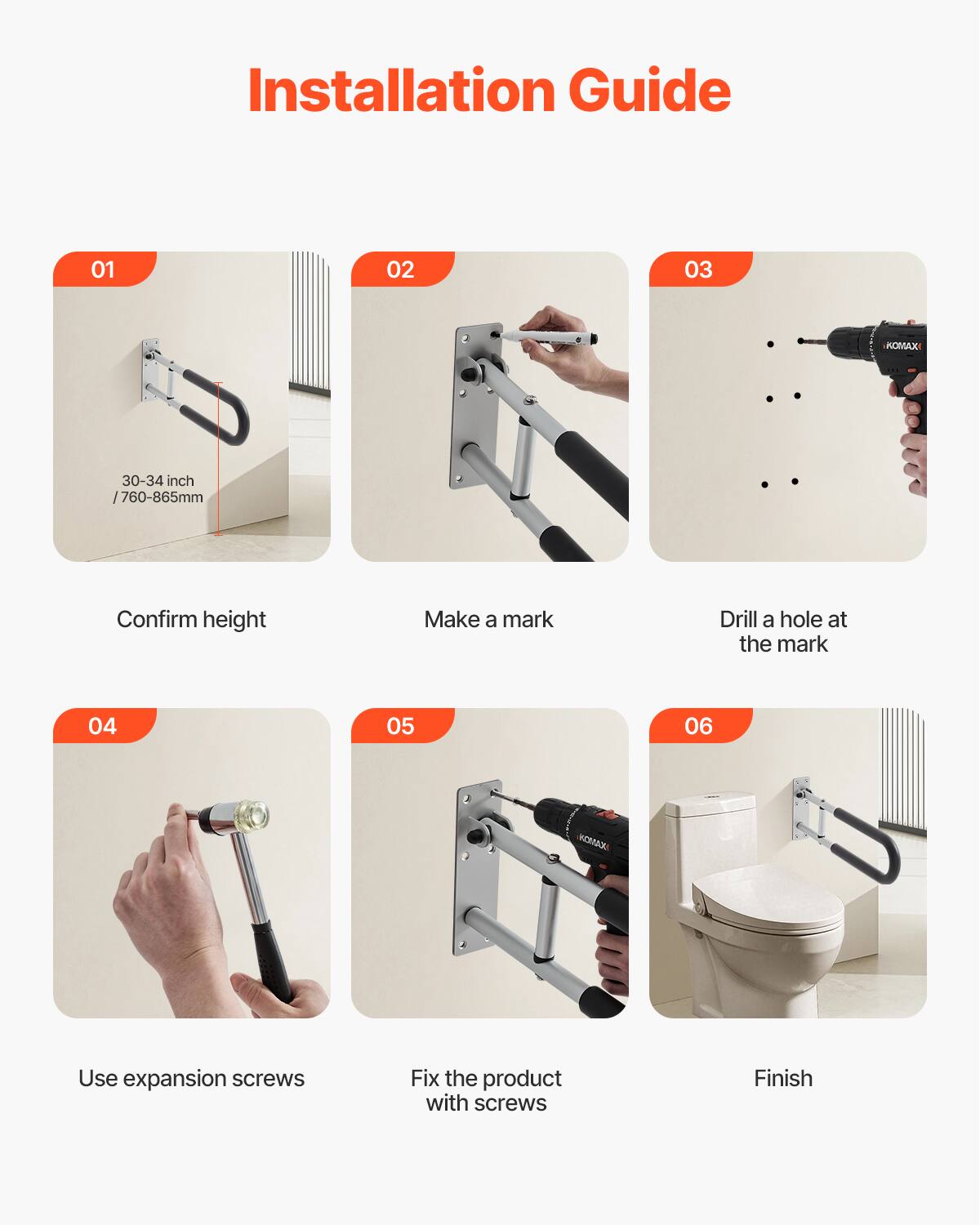 Installation Guide

01

30-34 inch / 760-865mm

Confirm height

02

Make a mark

03

KOMAX

Drill a hole at the mark

04

Use expansion screws

05

KOMAX

Fix the product with screws

06

Finish