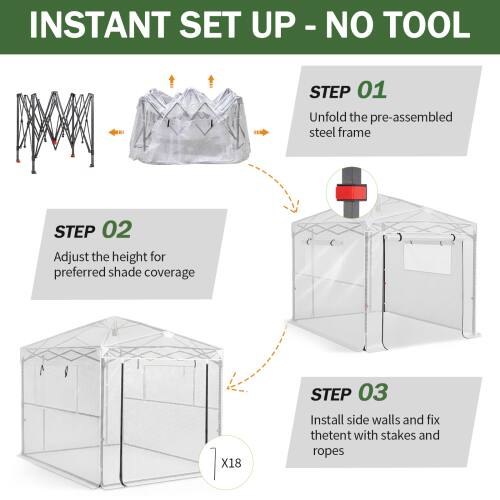 INSTANT SET UP - NO TOOL

STEP 01
Unfold the pre-assembled steel frame

STEP 02
Adjust the height for preferred shade coverage

STEP 03
Install side walls and fix thetent with stakes and ropes

X18