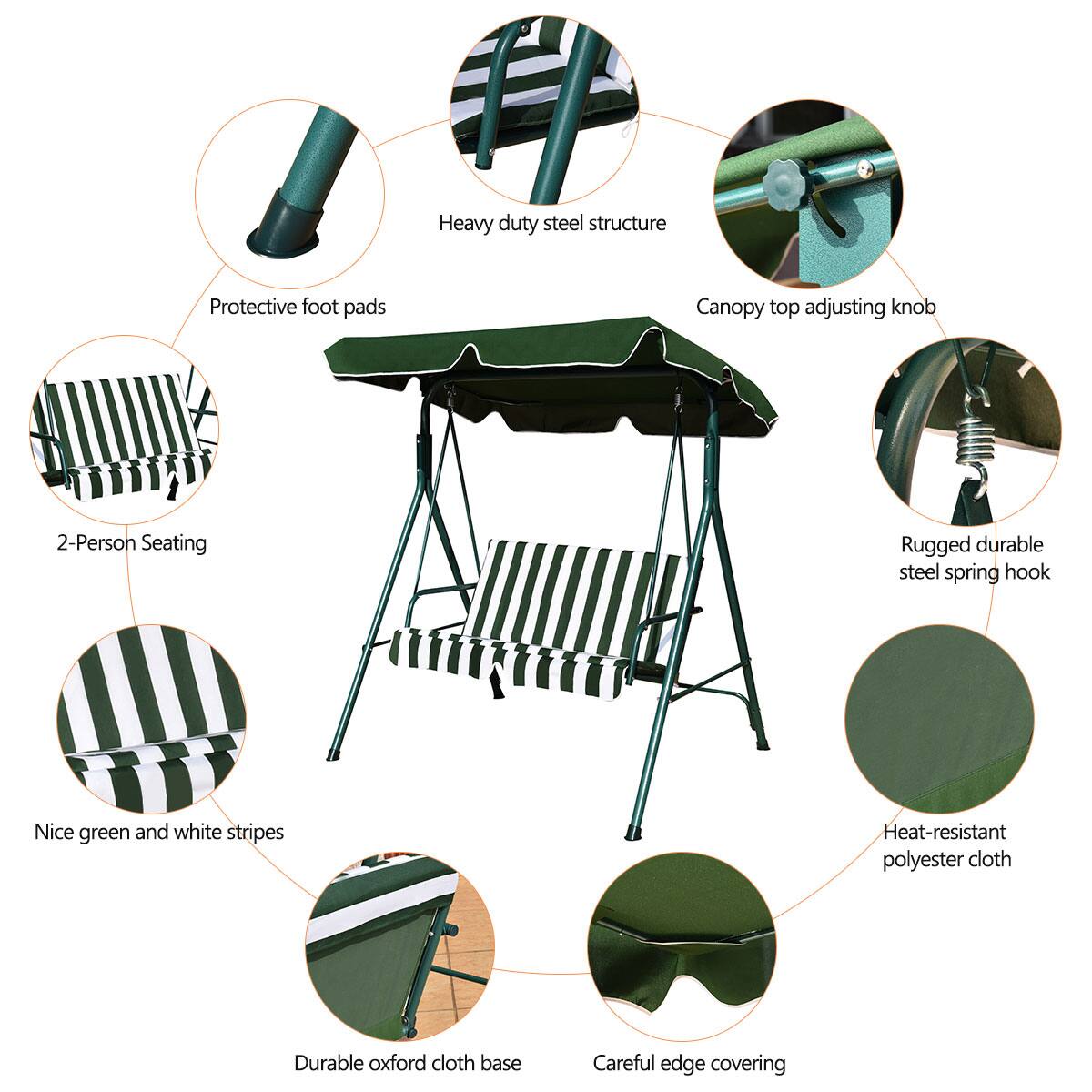 Heavy duty steel structure

Protective foot pads

Canopy top adjusting knob

2-Person Seating

Rugged durable steel spring hook

Nice green and white stripes

Heat-resistant polyester cloth

Durable oxford cloth base

Careful edge covering