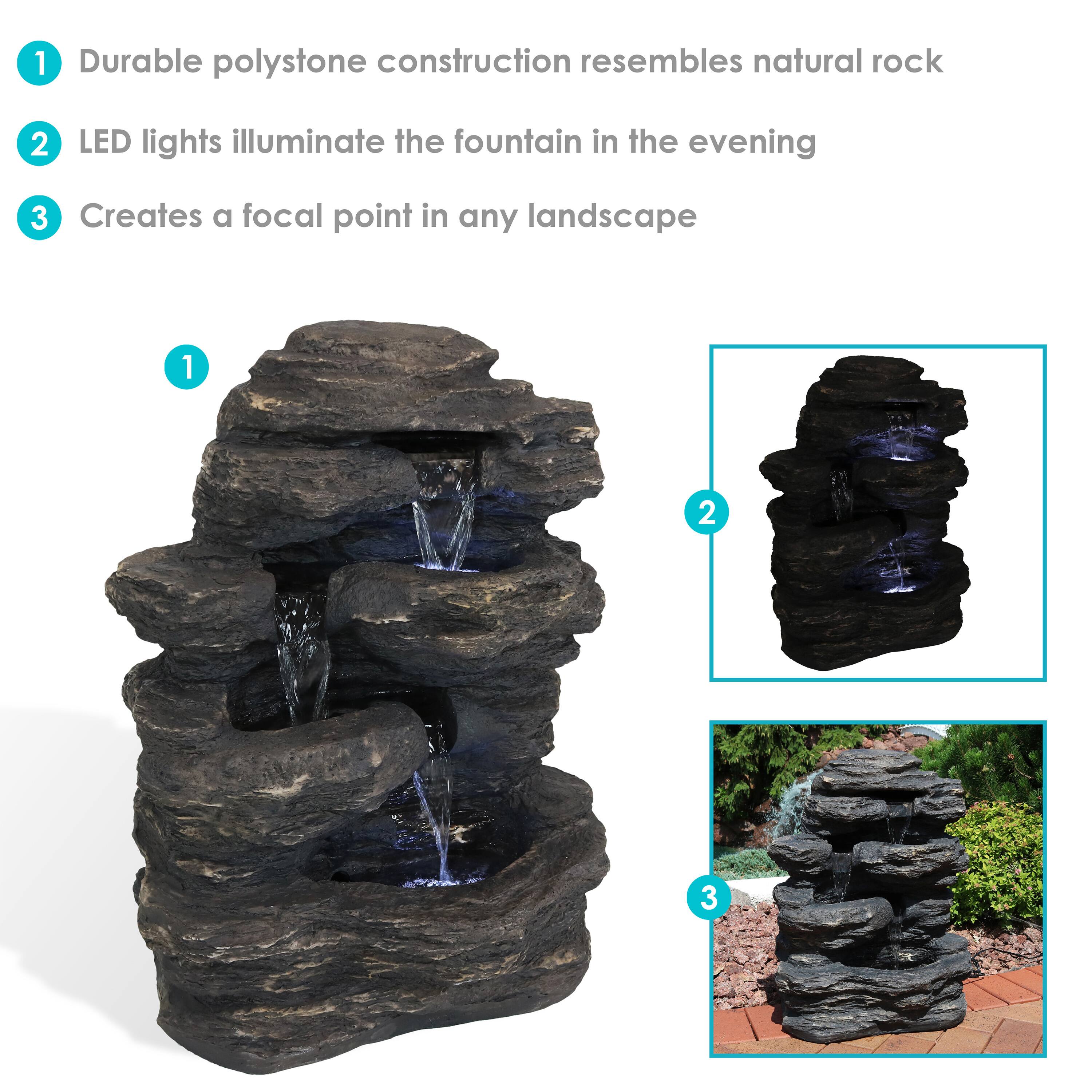 1 Durable polystone construction resembles natural rock

2 LED lights illuminate the fountain in the evening

3 Creates a focal point in any landscape

1

2

3