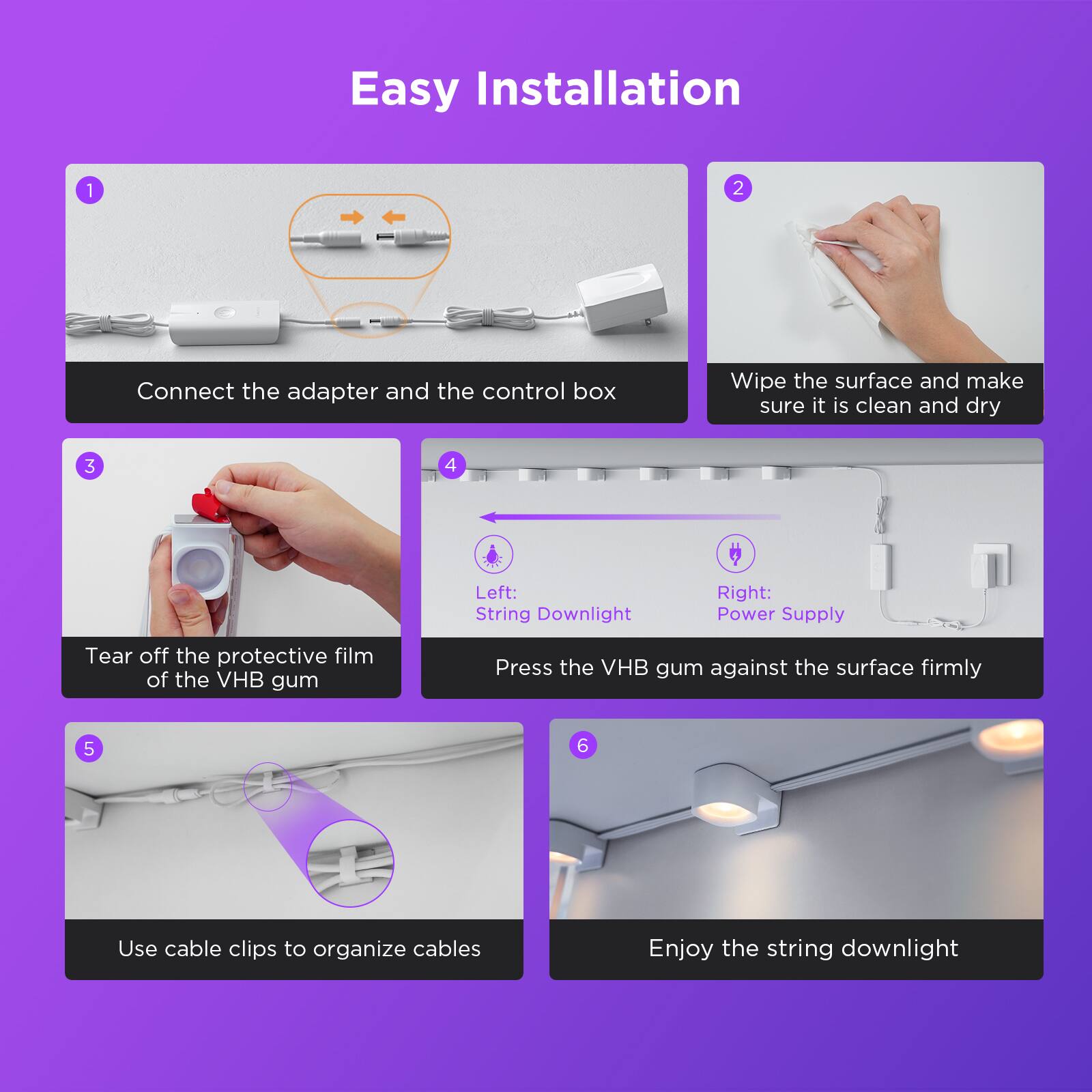 Easy Installation

1

Connect the adapter and the control box

2

Wipe the surface and make sure it is clean and dry

3

Tear off the protective film of the VHB gum

4

Left: String Downlight

Right: Power Supply

Press the VHB gum against the surface firmly

5

Use cable clips to organize cables

6

Enjoy the string downlight