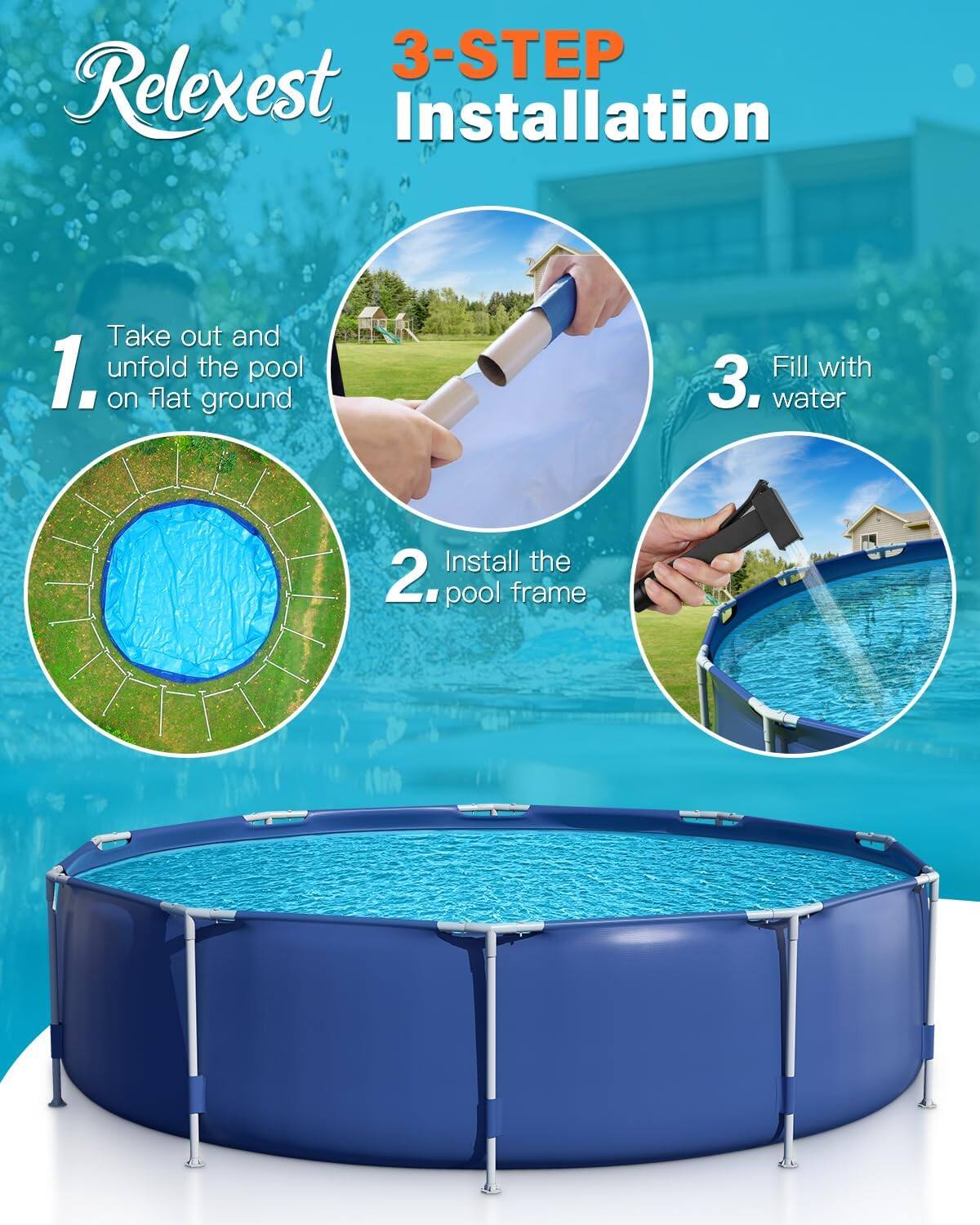 Relexest

3-STEP Installation

1. Take out and unfold the pool on flat ground

2. Install the pool frame

3. Fill with water