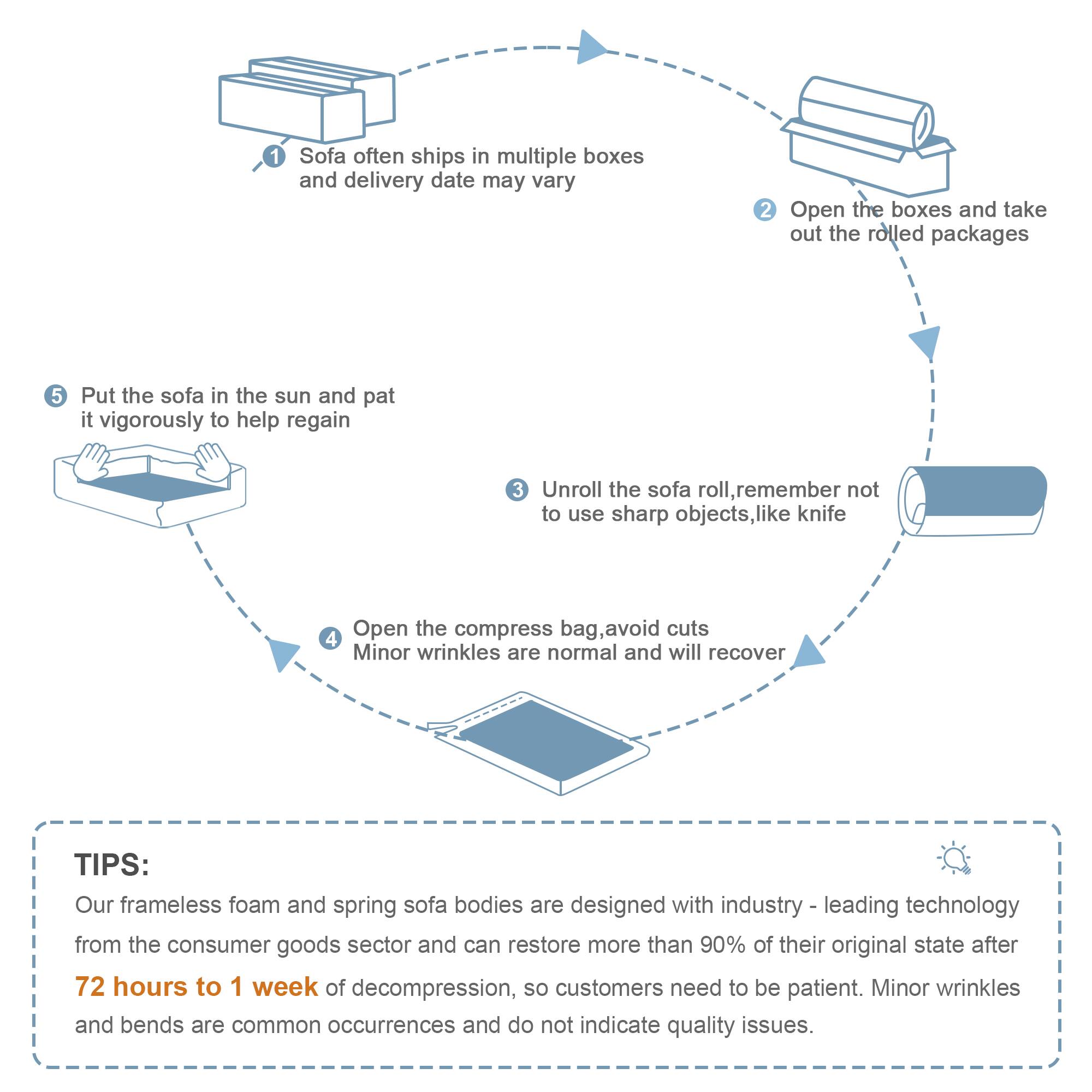 1 Sofa often ships in multiple boxes and delivery date may vary

2 Open the boxes and take out the rolled packages

3 Unroll the sofa roll,remember not to use sharp objects,like knife

4 Open the compress bag,avoid cuts
Minor wrinkles are normal and will recover

5 Put the sofa in the sun and pat it vigorously to help regain

TIPS:

Our frameless foam and spring sofa bodies are designed with industry - leading technology from the consumer goods sector and can restore more than 90% of their original state after 72 hours to 1 week of decompression, so customers need to be patient. Minor wrinkles and bends are common occurrences and do not indicate quality issues.