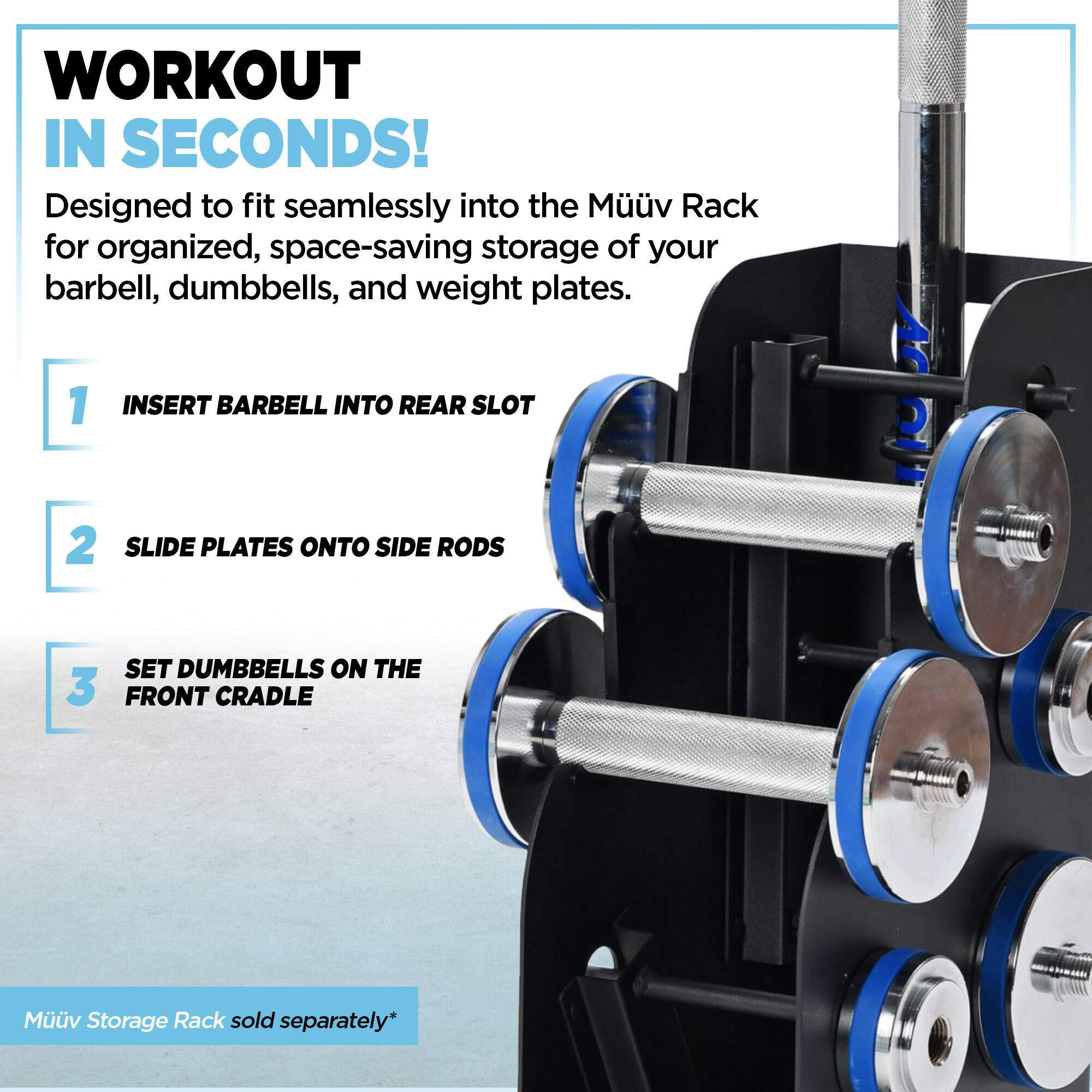 WORKOUT
IN SECONDS!

Designed to fit seamlessly into the Müüv Rack for organized, space-saving storage of your barbell, dumbbells, and weight plates.

1 INSERT BARBELL INTO REAR SLOT

2 SLIDE PLATES ONTO SIDE RODS

3 SET DUMBBELLS ON THE FRONT CRADLE

Müüv Storage Rack sold separately*