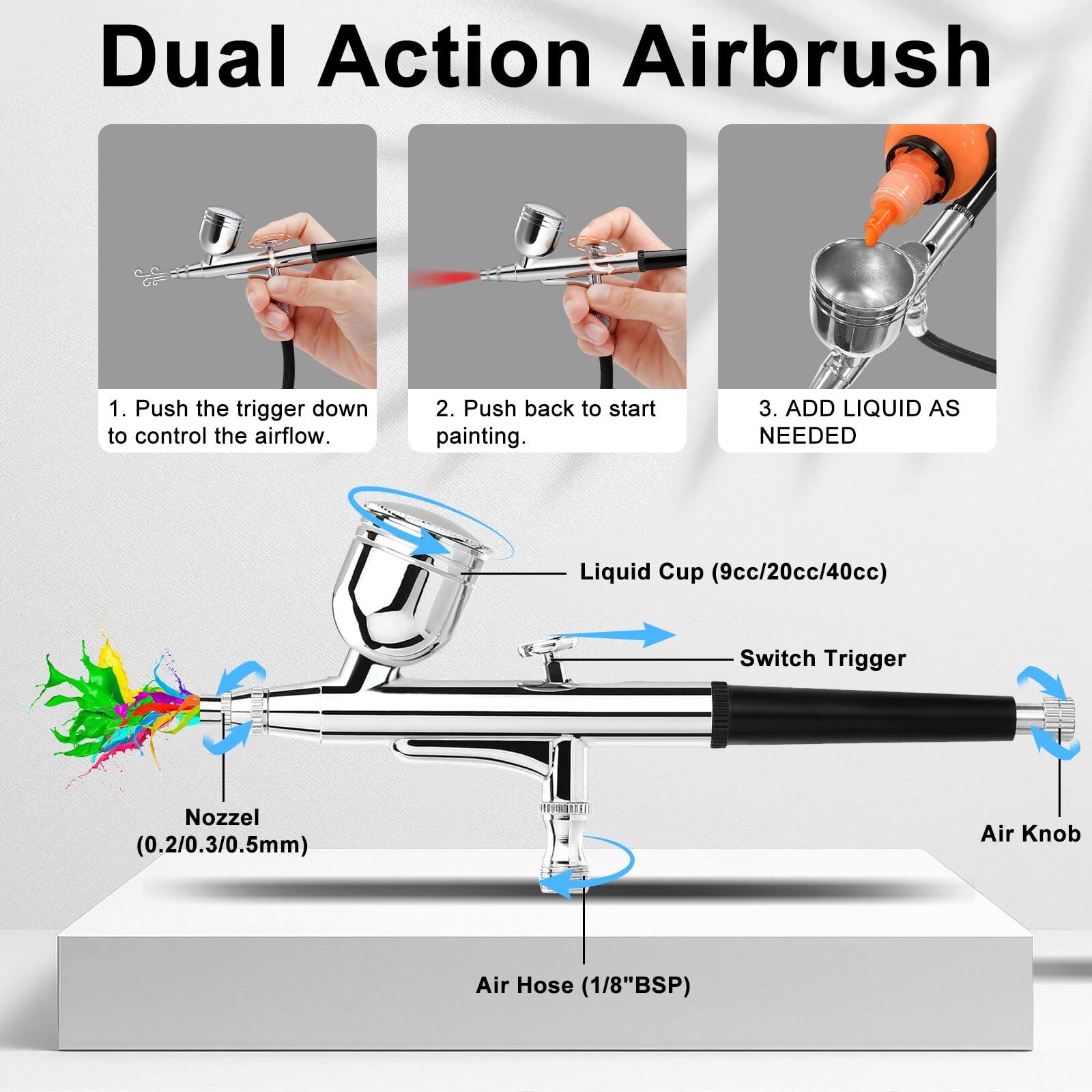 Dual Action Airbrush

1. Push the trigger down to control the airflow.

2. Push back to start painting.

3. ADD LIQUID AS NEEDED

Liquid Cup (9cc/20cc/40cc)

Switch Trigger

Nozzel (0.2/0.3/0.5mm)

Air Knob

Air Hose (1/8"BSP)