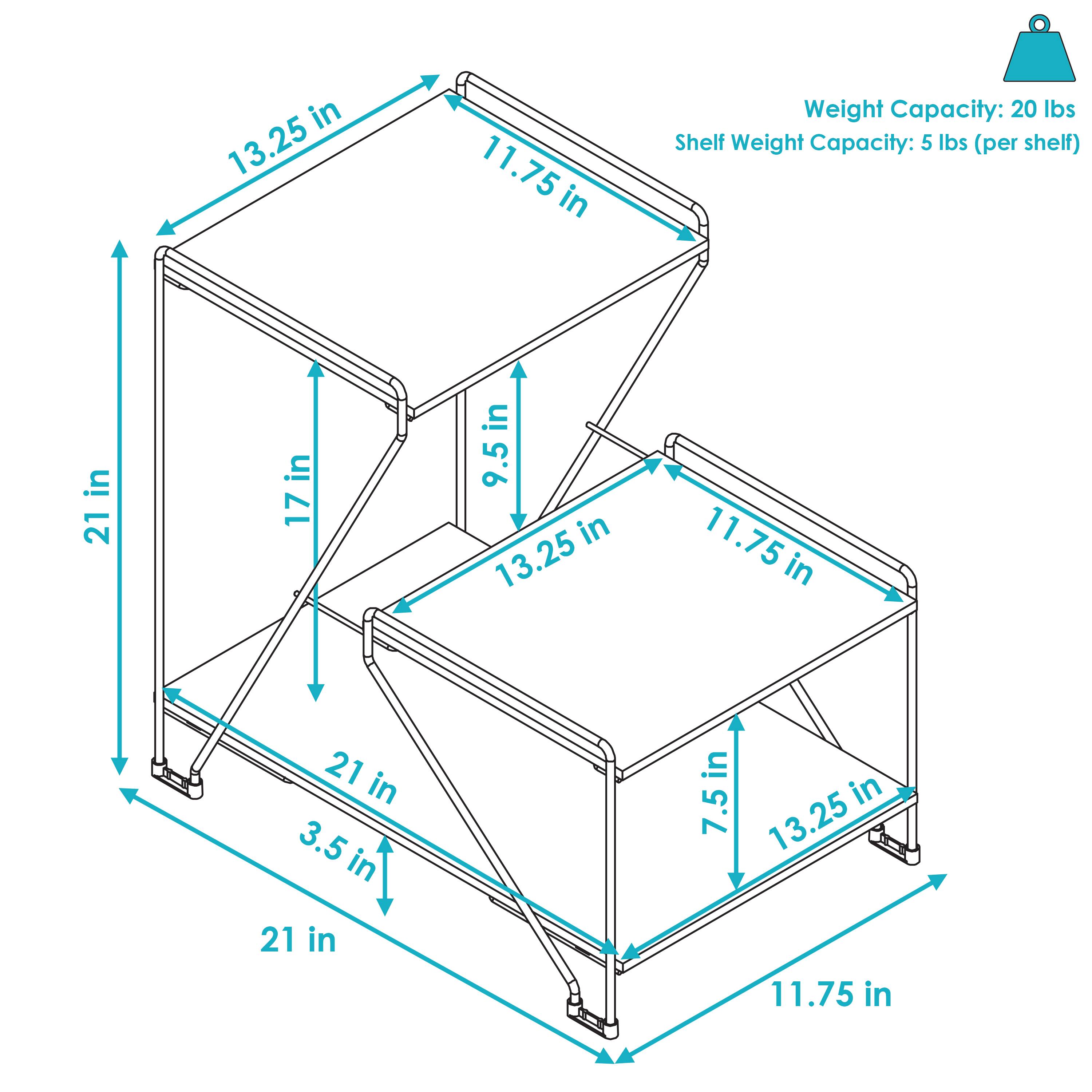 Weight Capacity: 20 lbs
Shelf Weight Capacity: 5 lbs (per shelf)

13.25 in
11.75 in
21 in
17 in
9.5 in
13.25 in
11.75 in
21 in
3.5 in
7.5 in
13.25 in
21 in
11.75 in