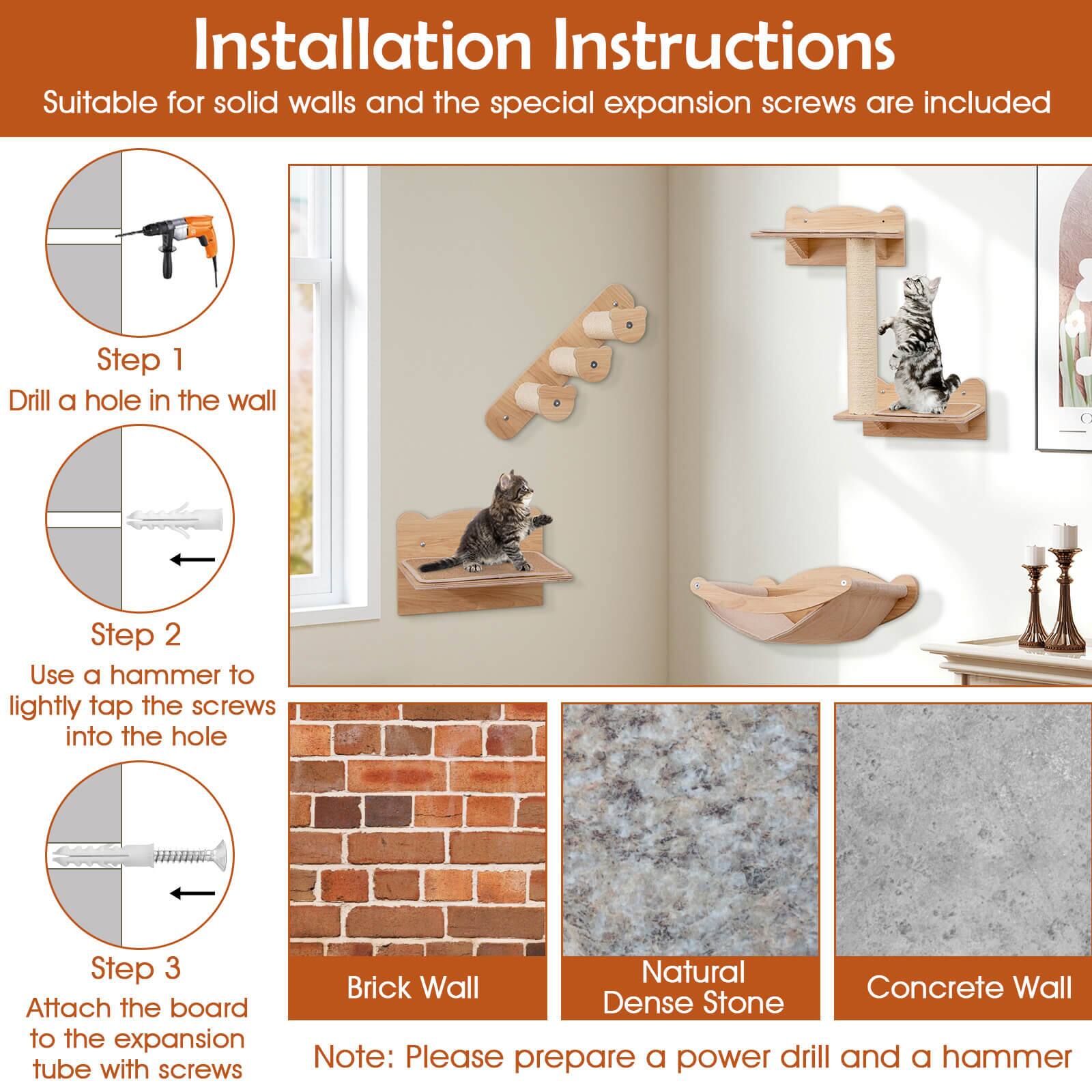 Installation Instructions

Suitable for solid walls and the special expansion screws are included

Step 1
Drill a hole in the wall

Step 2
Use a hammer to lightly tap the screws into the hole

Step 3
Attach the board to the expansion tube with screws

Brick Wall

Natural Dense Stone

Concrete Wall

Note: Please prepare a power drill and a hammer