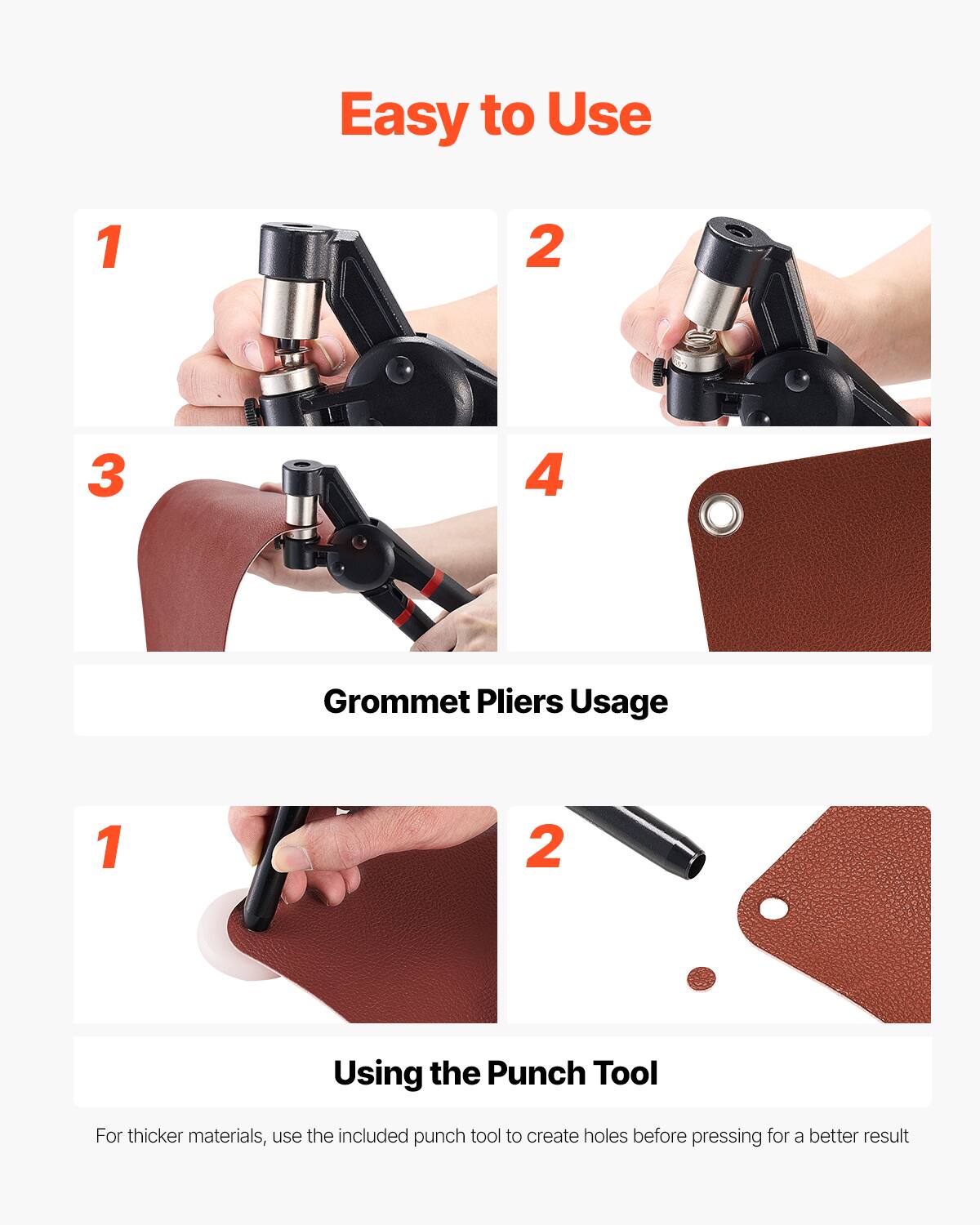 Easy to Use

1

2

3

4

Grommet Pliers Usage

1

2

Using the Punch Tool

For thicker materials, use the included punch tool to create holes before pressing for a better result