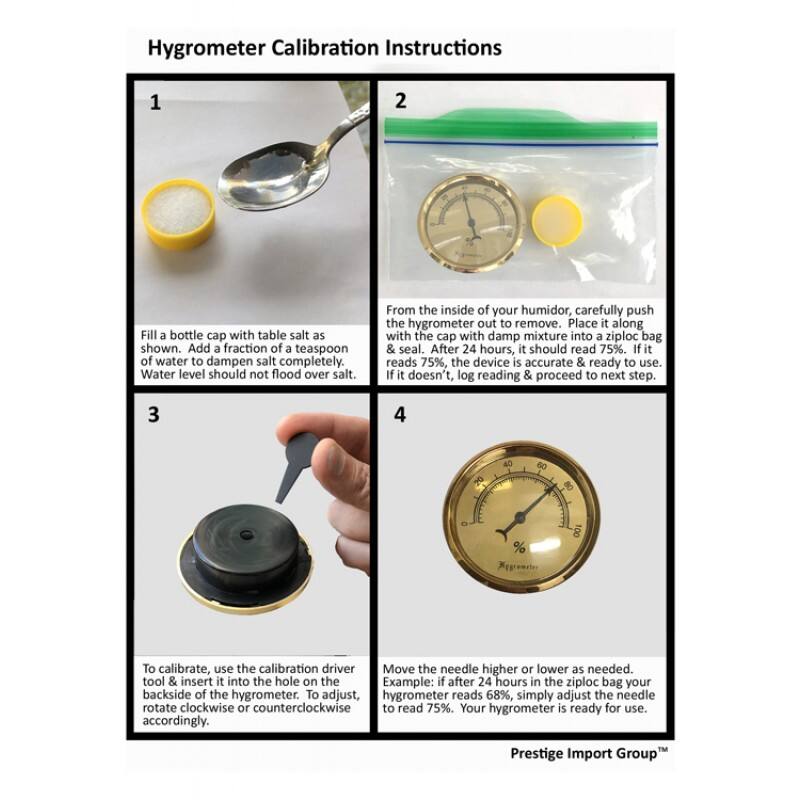 Hygrometer Calibration Instructions

1

Fill a bottle cap with table salt as shown. Add a fraction of a teaspoon of water to dampen salt completely. Water level should not flood over salt.

2

From the inside of your humidor, carefully push the hygrometer out to remove. Place it along with the cap with damp mixture into a ziploc bag & seal. After 24 hours, it should read 75%. If it reads 75%, the device is accurate & ready to use. If it doesn't, log reading & proceed to next step.

3

To calibrate, use the calibration driver tool & insert it into the hole on the backside of the hygrometer. To adjust, rotate clockwise or counterclockwise accordingly.

4

0 20 40 60 80 100
%
Hygrometer

Move the needle higher or lower as needed. Example: if after 24 hours in the ziploc bag your hygrometer reads 68%, simply adjust the needle to read 75%. Your hygrometer is ready for use.

Prestige Import Group™