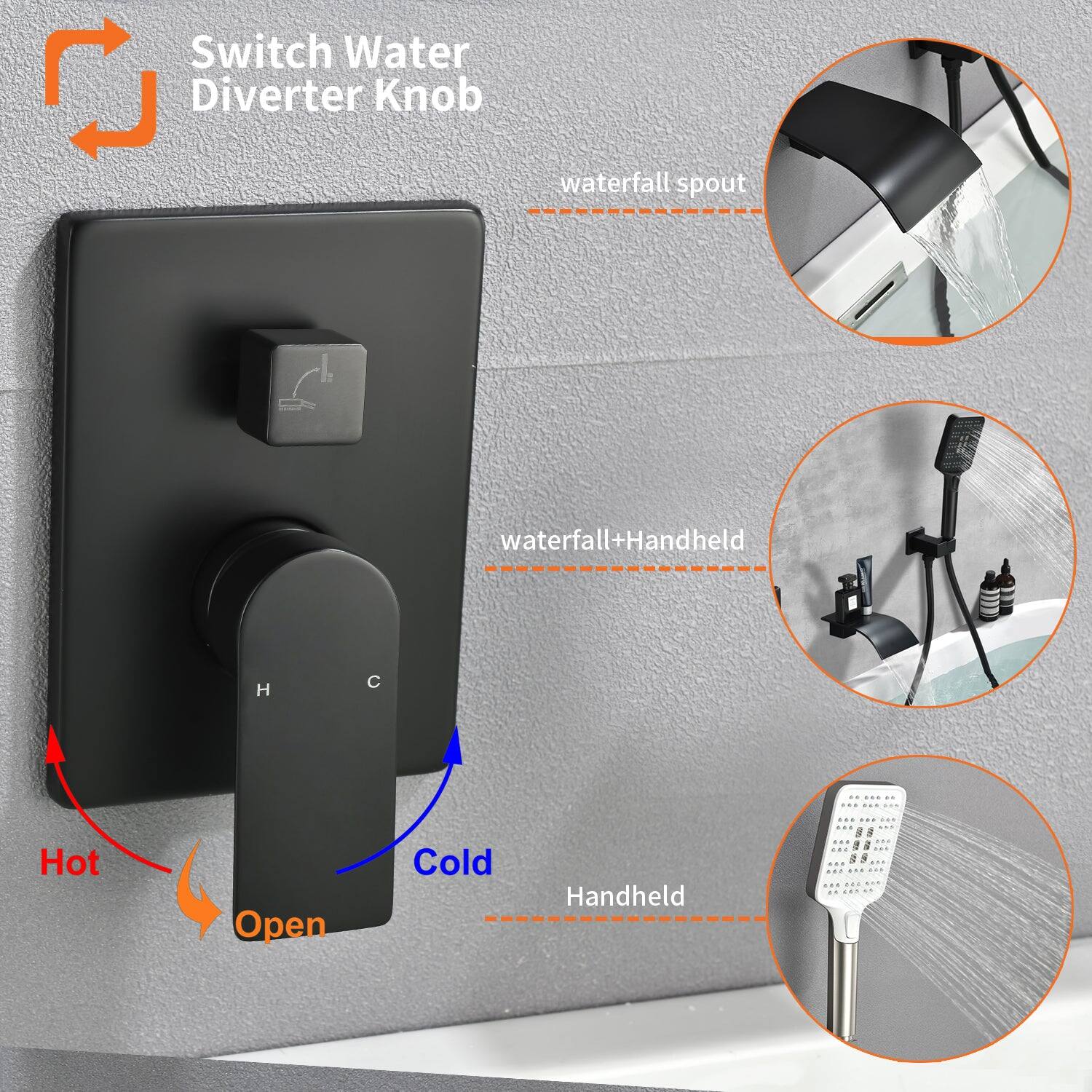 Switch Water Diverter Knob

waterfall spout

waterfall+Handheld

Handheld

H

C

Hot

Cold

Open