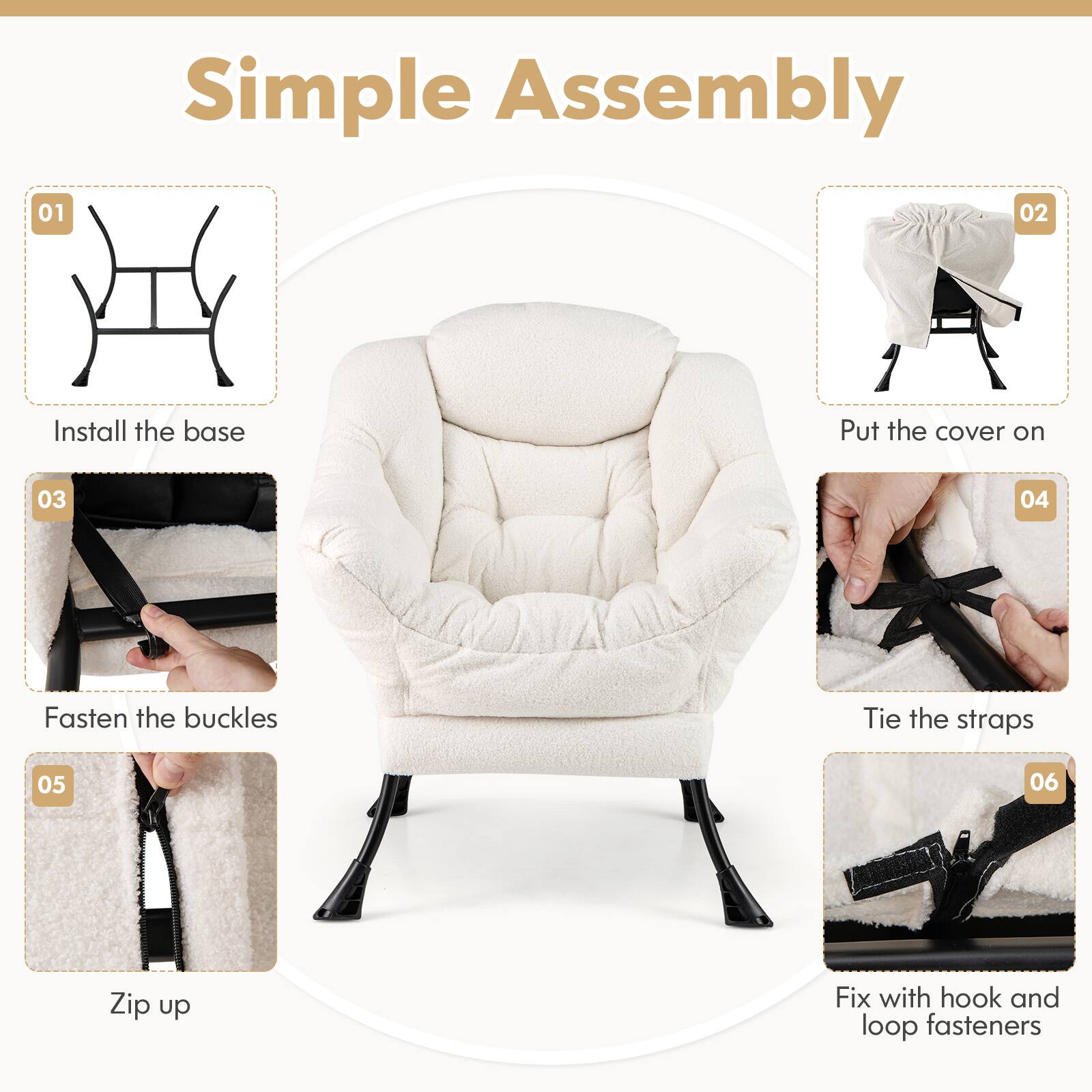 Simple Assembly

01

Install the base

02

Put the cover on

03

Fasten the buckles

04

Tie the straps

05

Zip up

06

Fix with hook and loop fasteners