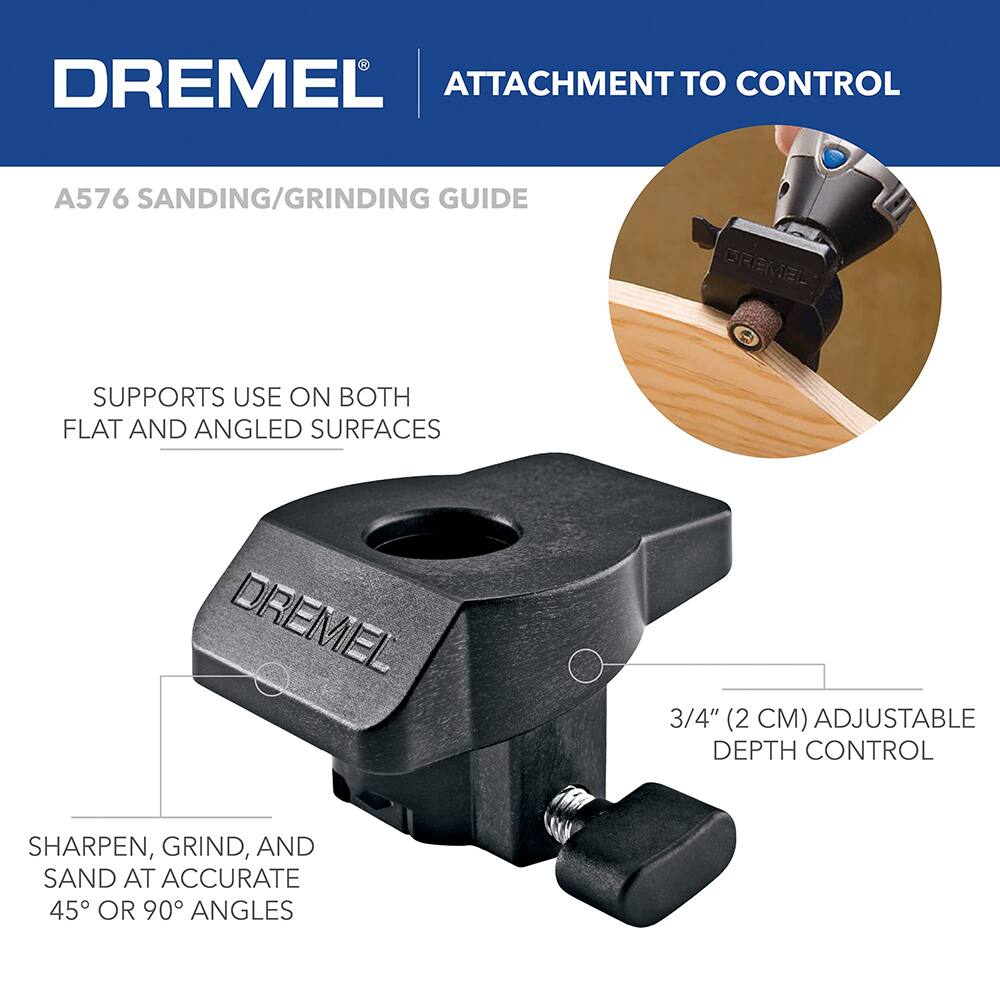 DREMEL®

ATTACHMENT TO CONTROL

A576 SANDING/GRINDING GUIDE

DREMEL

SUPPORTS USE ON BOTH FLAT AND ANGLED SURFACES

DREMEL

3/4" (2 CM) ADJUSTABLE DEPTH CONTROL

SHARPEN, GRIND, AND SAND AT ACCURATE 45° OR 90° ANGLES