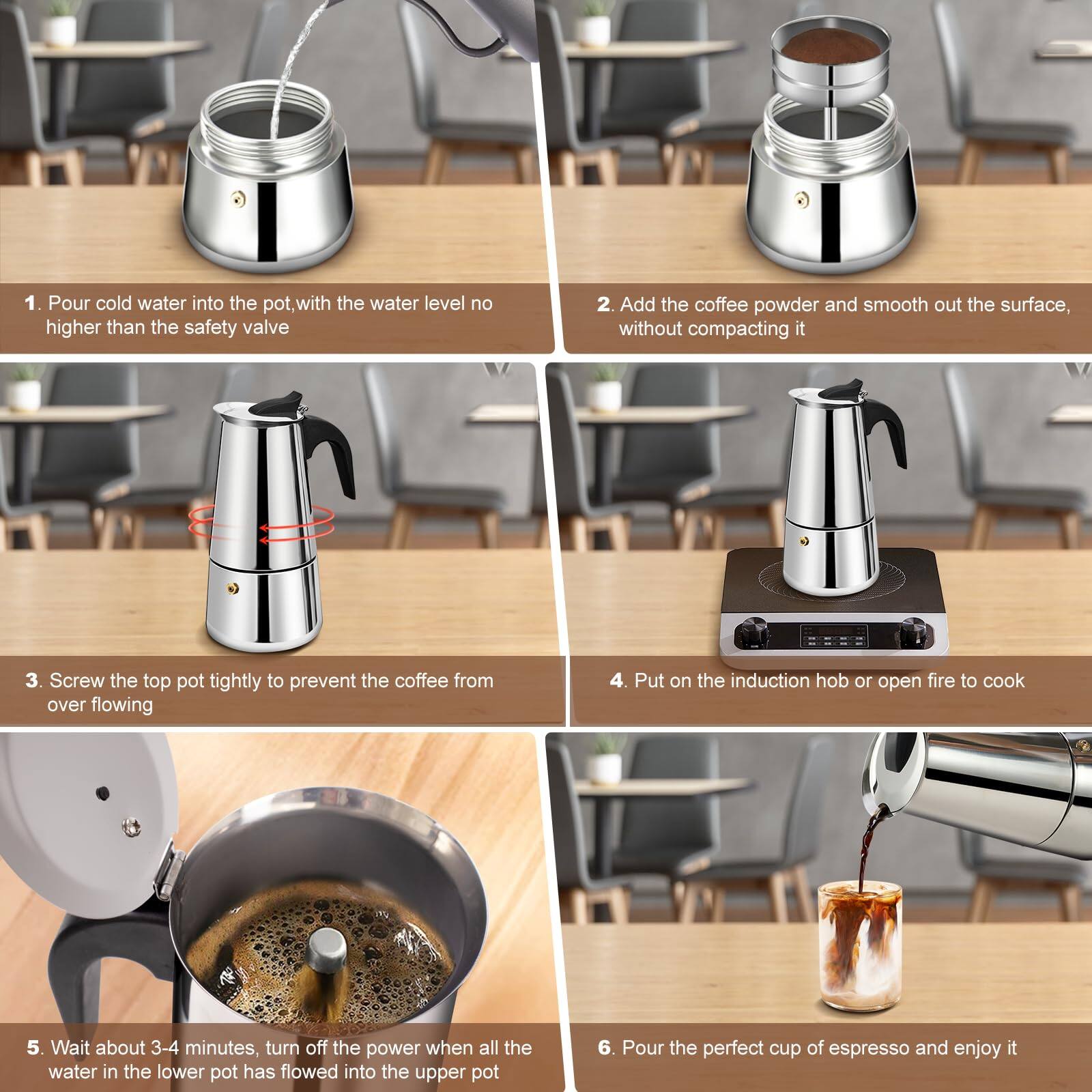 1. Pour cold water into the pot,with the water level no higher than the safety valve

2. Add the coffee powder and smooth out the surface, without compacting it

3. Screw the top pot tightly to prevent the coffee from over flowing

4. Put on the induction hob or open fire to cook

5. Wait about 3-4 minutes, turn off the power when all the water in the lower pot has flowed into the upper pot

6. Pour the perfect cup of espresso and enjoy it