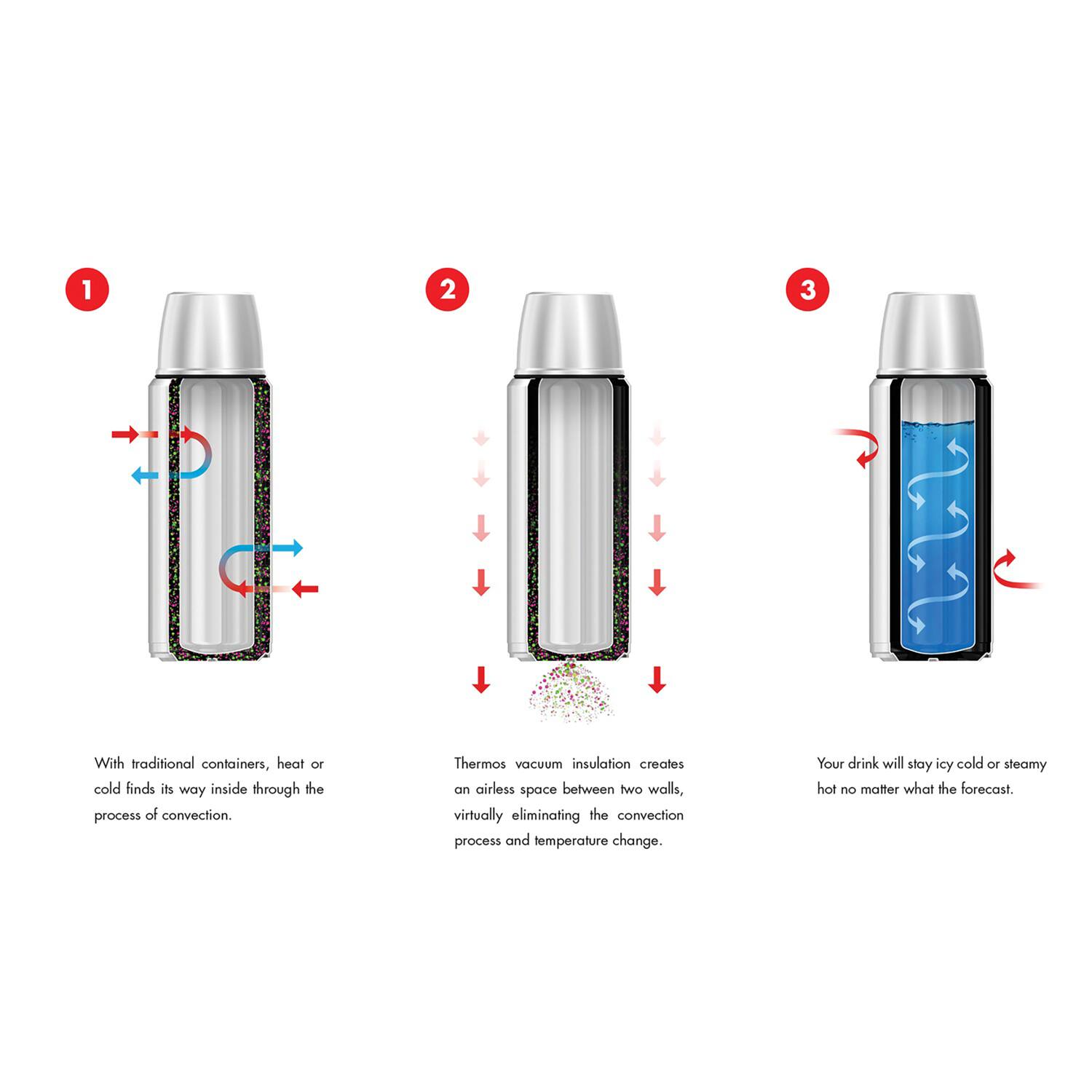 1

With traditional containers, heat or cold finds its way inside through the process of convection.

2

Thermos vacuum insulation creates an airless space between two walls, virtually eliminating the convection process and temperature change.

3

Your drink will stay icy cold or steamy hot no matter what the forecast.