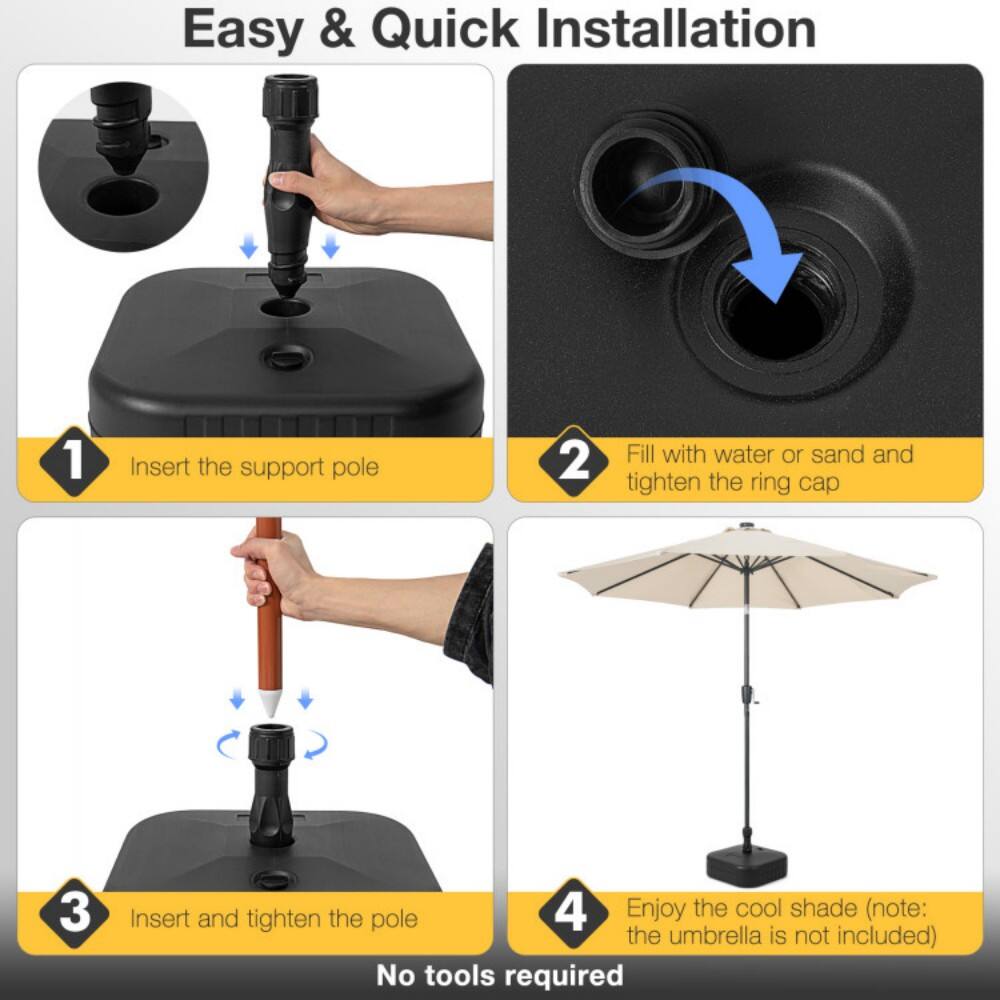 Easy & Quick Installation

1 Insert the support pole

2 Fill with water or sand and tighten the ring cap

3 Insert and tighten the pole

4 Enjoy the cool shade (note: the umbrella is not included)

No tools required