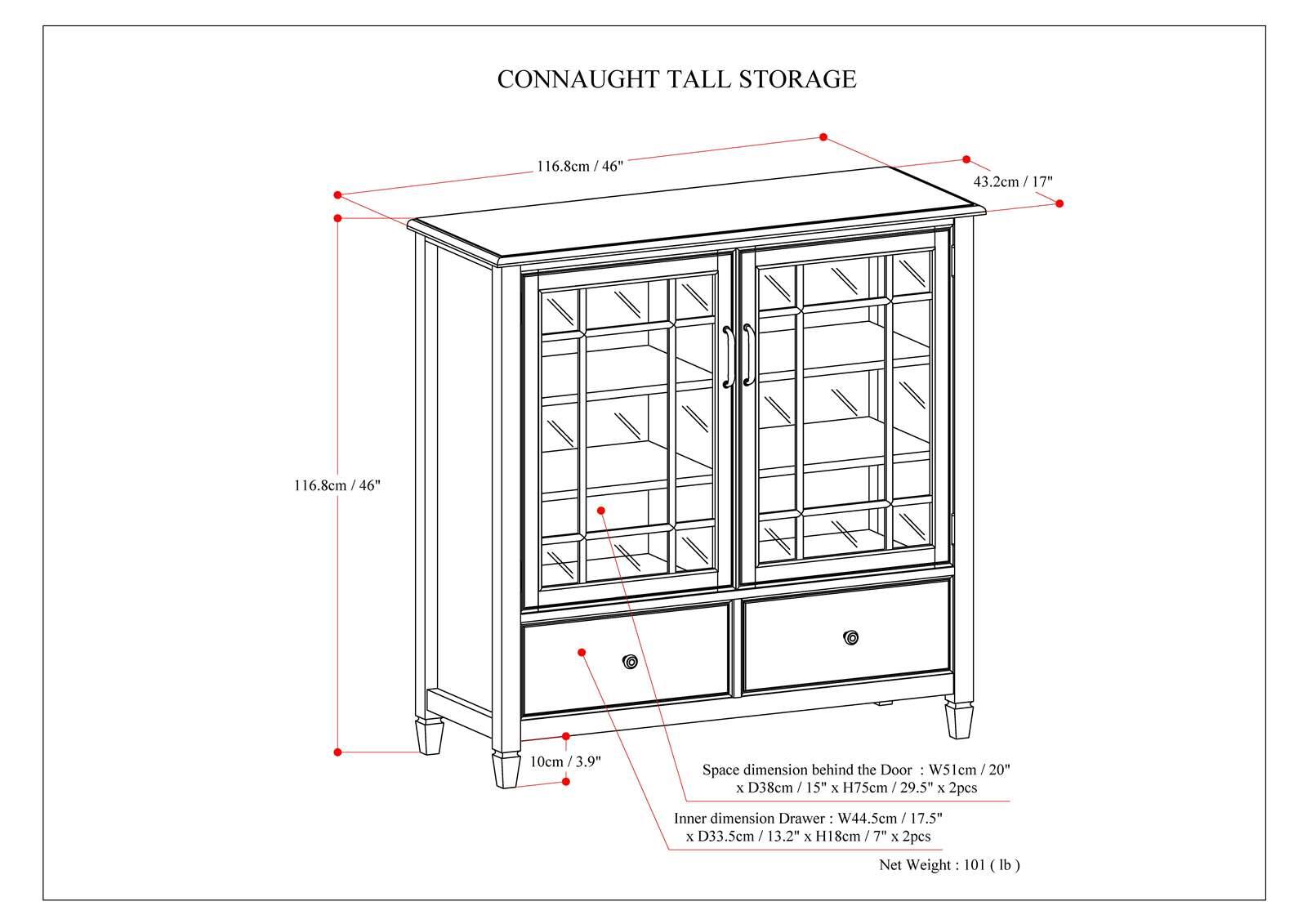 CONNAUGHT TALL STORAGE

116.8cm / 46"

43.2cm / 17"

116.8cm / 46"

10cm / 3.9"

Space dimension behind the Door : W51cm / 20" x D38cm / 15" x H75cm / 29.5" x 2pcs

Inner dimension Drawer : W44.5cm / 17.5" x D33.5cm / 13.2" x H18cm / 7" x 2pcs

Net Weight : 101 ( lb )