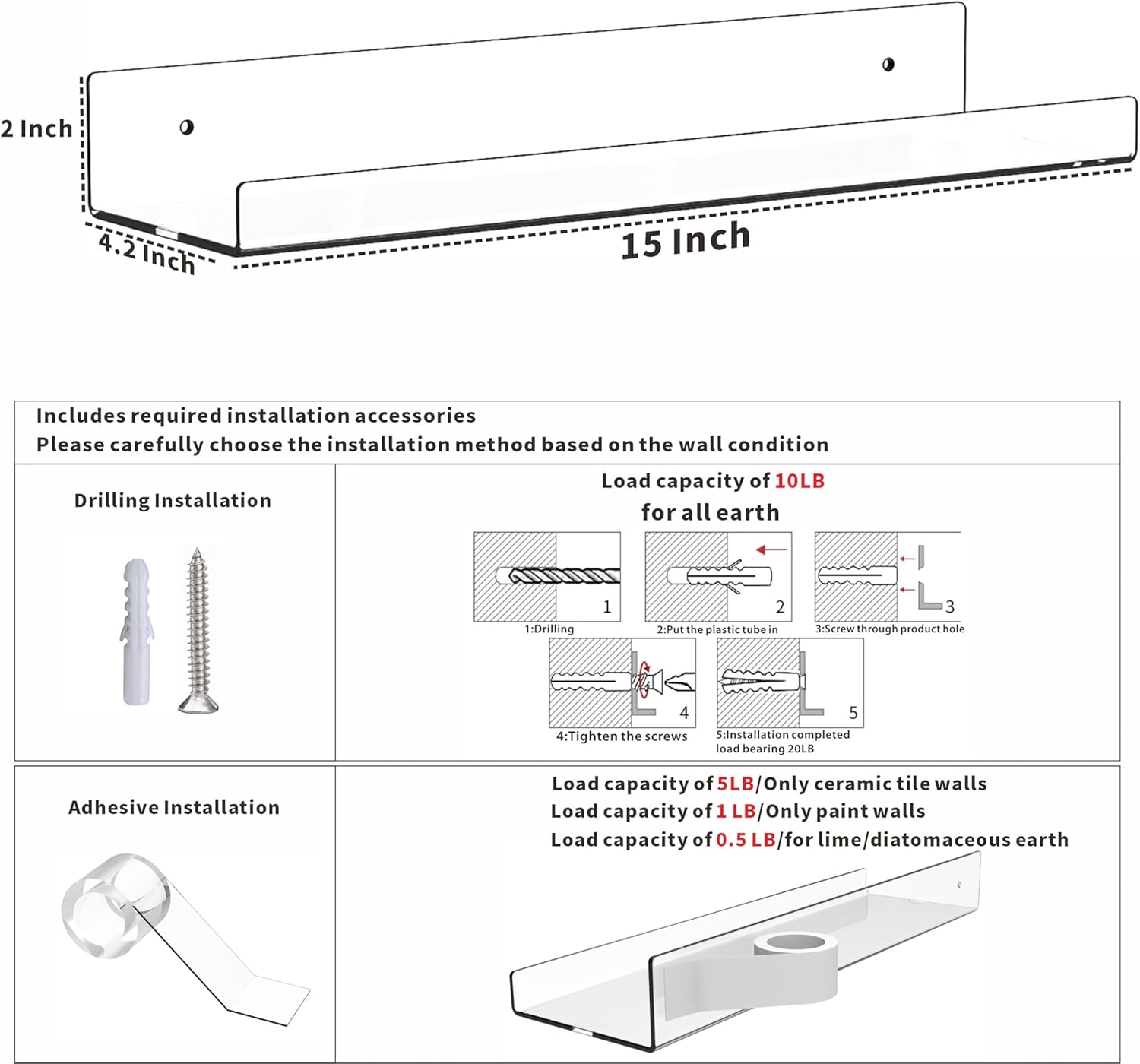 2 Inch

4.2 Inch

15 Inch

Includes required installation accessories
Please carefully choose the installation method based on the wall condition

Drilling Installation

Load capacity of 10LB
for all earth

1
1:Drilling

2
2:Put the plastic tube in

3
3:Screw through product hole

4
4:Tighten the screws

5
5:Installation completed load bearing 20LB

Adhesive Installation

Load capacity of 5LB/Only ceramic tile walls
Load capacity of 1 LB/Only paint walls
Load capacity of 0.5 LB/for lime/diatomaceous earth