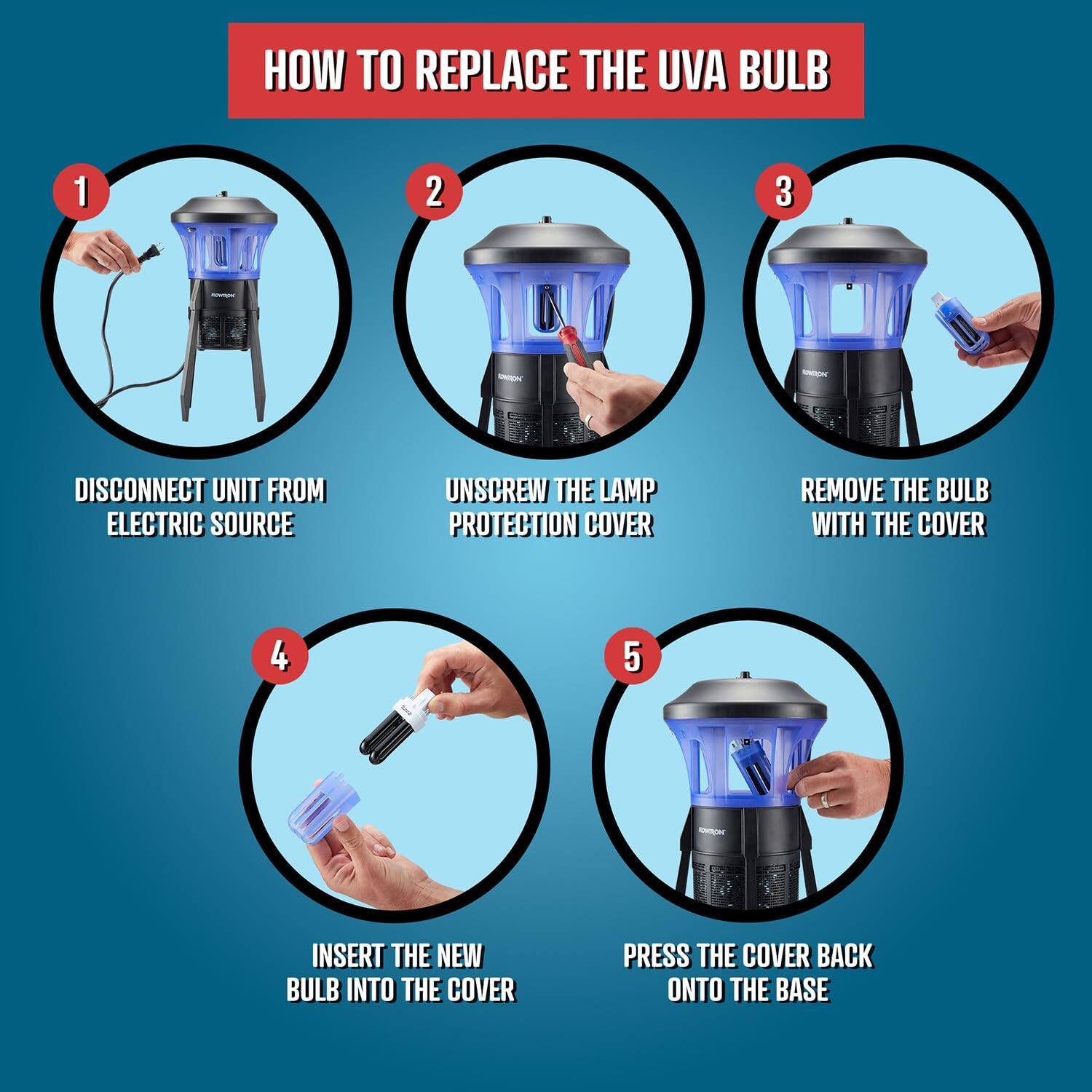 HOW TO REPLACE THE UVA BULB

1

FLOWTRON

DISCONNECT UNIT FROM ELECTRIC SOURCE

2

FLOWTRON

UNSCREW THE LAMP PROTECTION COVER

3

FLOWTRON

REMOVE THE BULB WITH THE COVER

4

INSERT THE NEW BULB INTO THE COVER

5

FLOWTRON

PRESS THE COVER BACK ONTO THE BASE