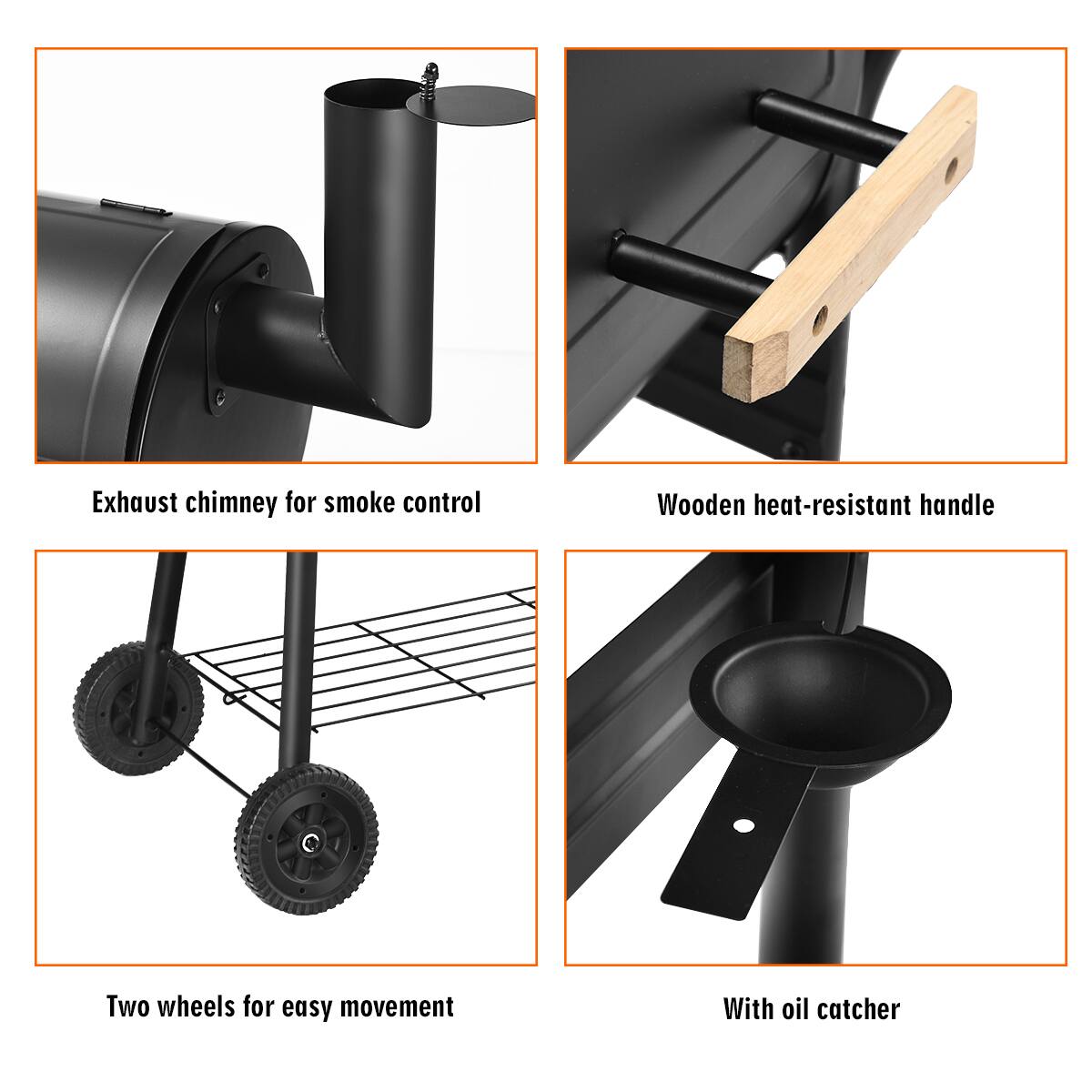 Exhaust chimney for smoke control

Wooden heat-resistant handle

Two wheels for easy movement

With oil catcher