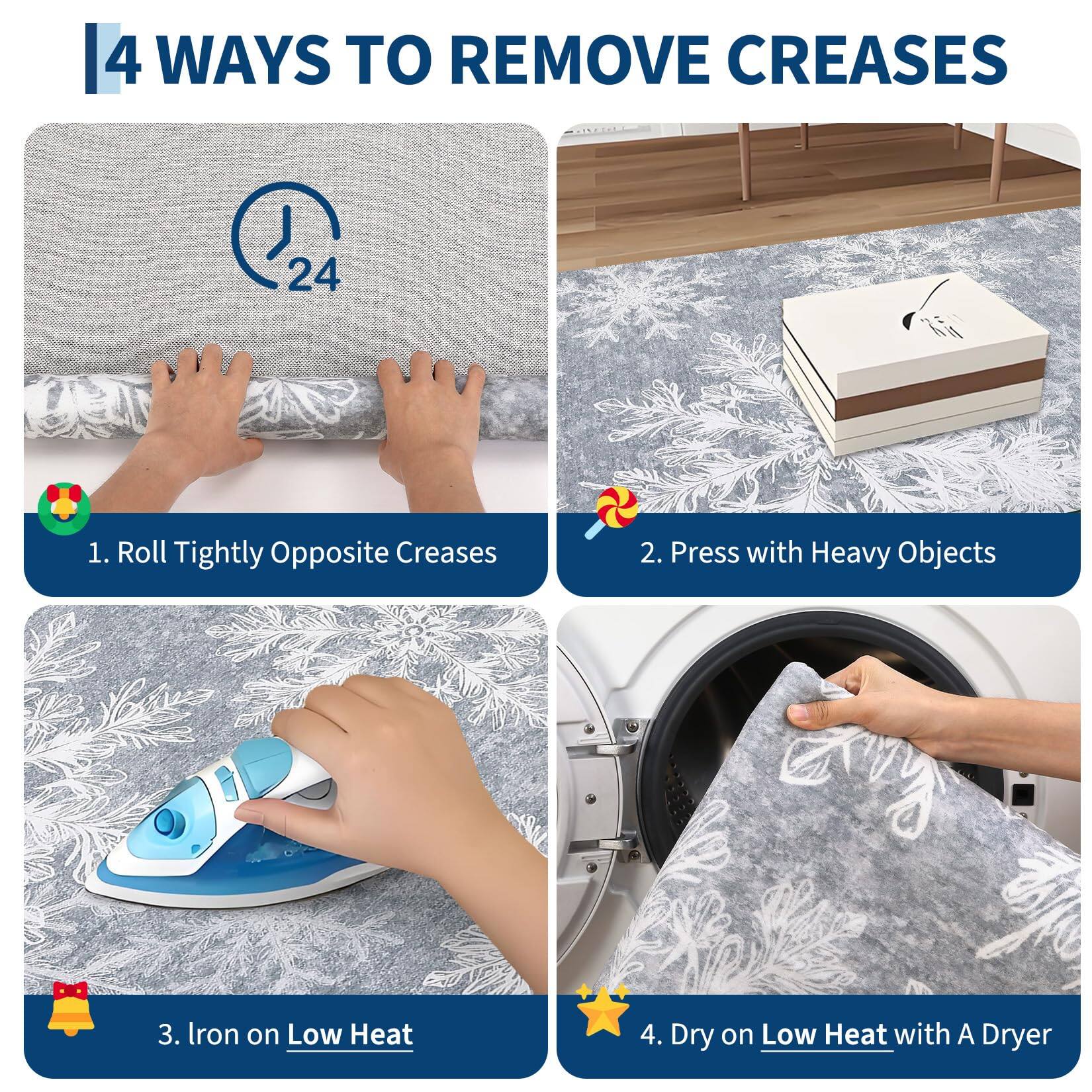 4 WAYS TO REMOVE CREASES

24

1. Roll Tightly Opposite Creases

2. Press with Heavy Objects

3. Iron on Low Heat

4. Dry on Low Heat with A Dryer