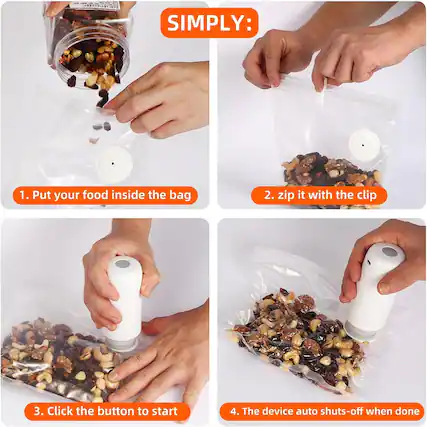 SIMPLY:

1. Put your food inside the bag

2. zip it with the clip

3. Click the button to start

4. The device auto shuts-off when done