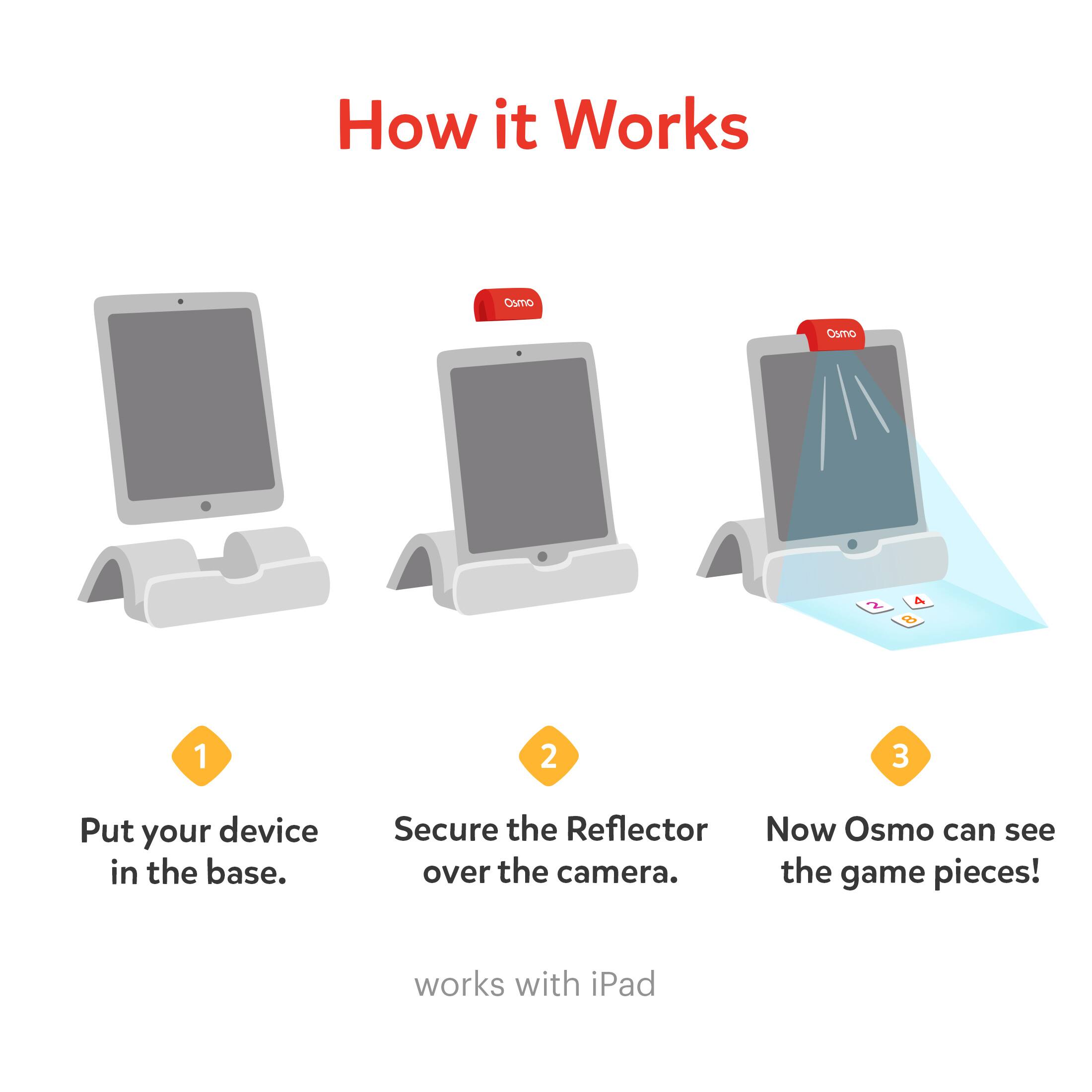 How it Works

Osmo

Osmo

2 4 8

1

Put your device in the base.

2

Secure the Reflector over the camera.

3

Now Osmo can see the game pieces!

works with iPad