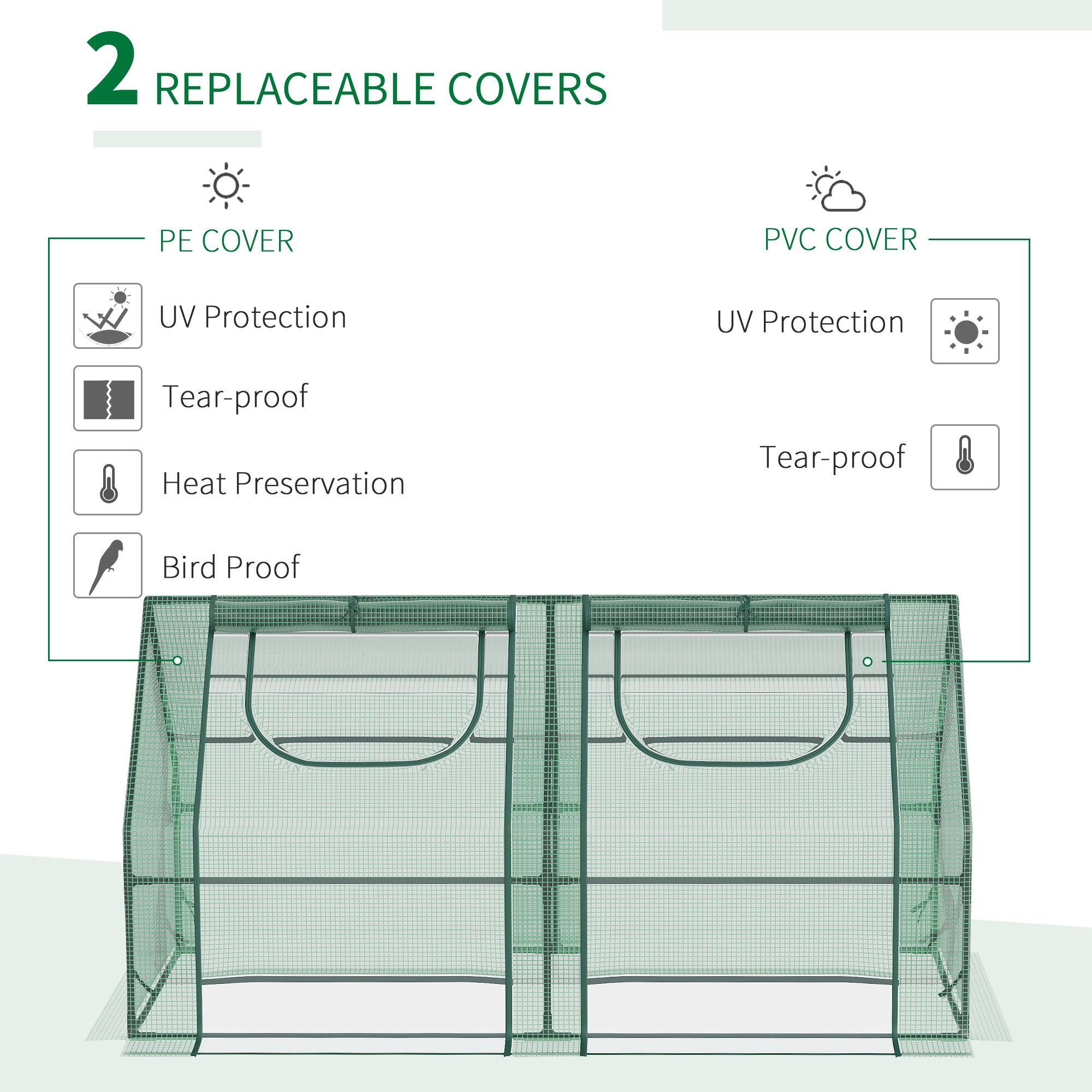 2 REPLACEABLE COVERS

PE COVER

UV Protection

Tear-proof

Heat Preservation

Bird Proof

PVC COVER

UV Protection

Tear-proof