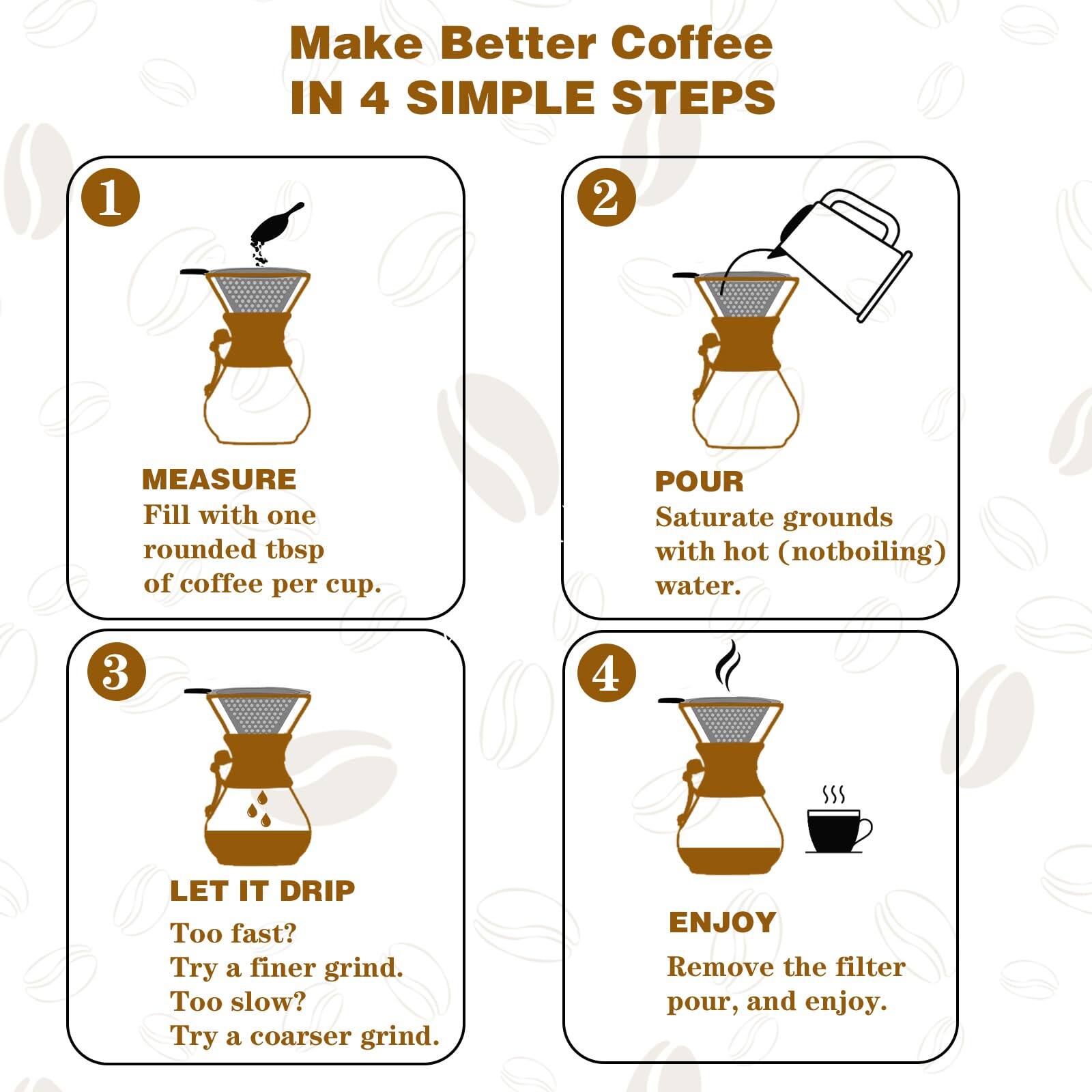 Make Better Coffee
IN 4 SIMPLE STEPS

1

MEASURE
Fill with one rounded tbsp of coffee per cup.

2

POUR
Saturate grounds with hot (notboiling) water.

3

LET IT DRIP
Too fast?
Try a finer grind.
Too slow?
Try a coarser grind.

4

ENJOY
Remove the filter pour, and enjoy.