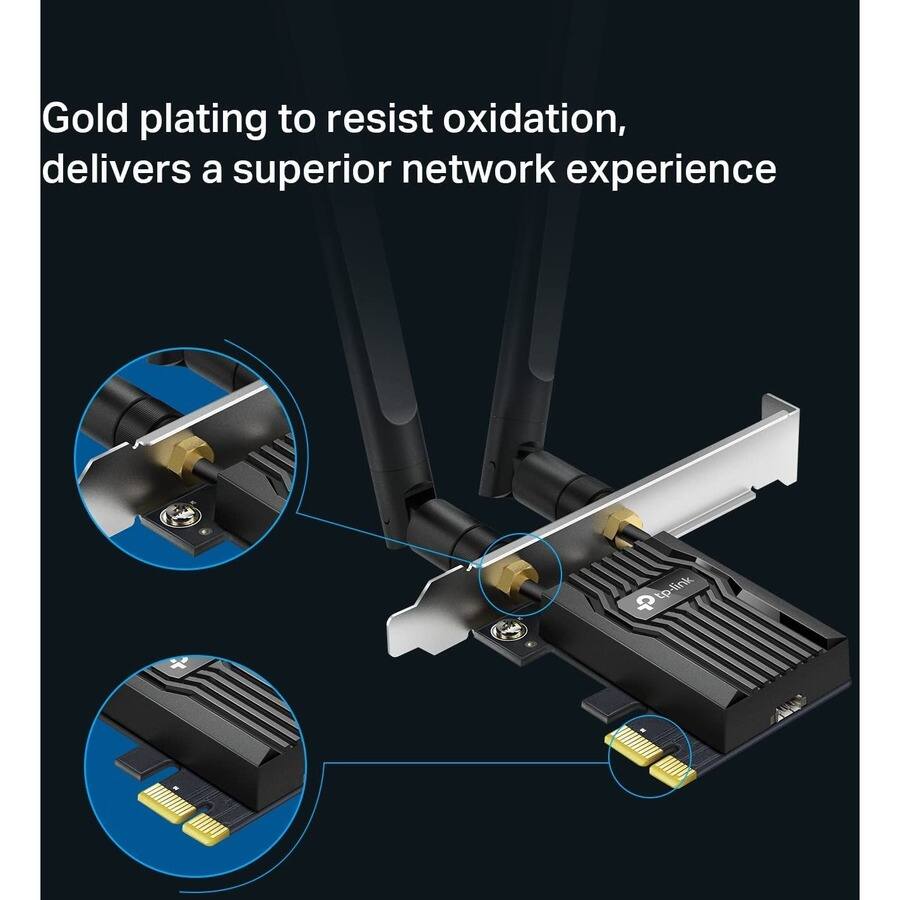 Gold plating to resist oxidation, delivers a superior network experience

tp-link