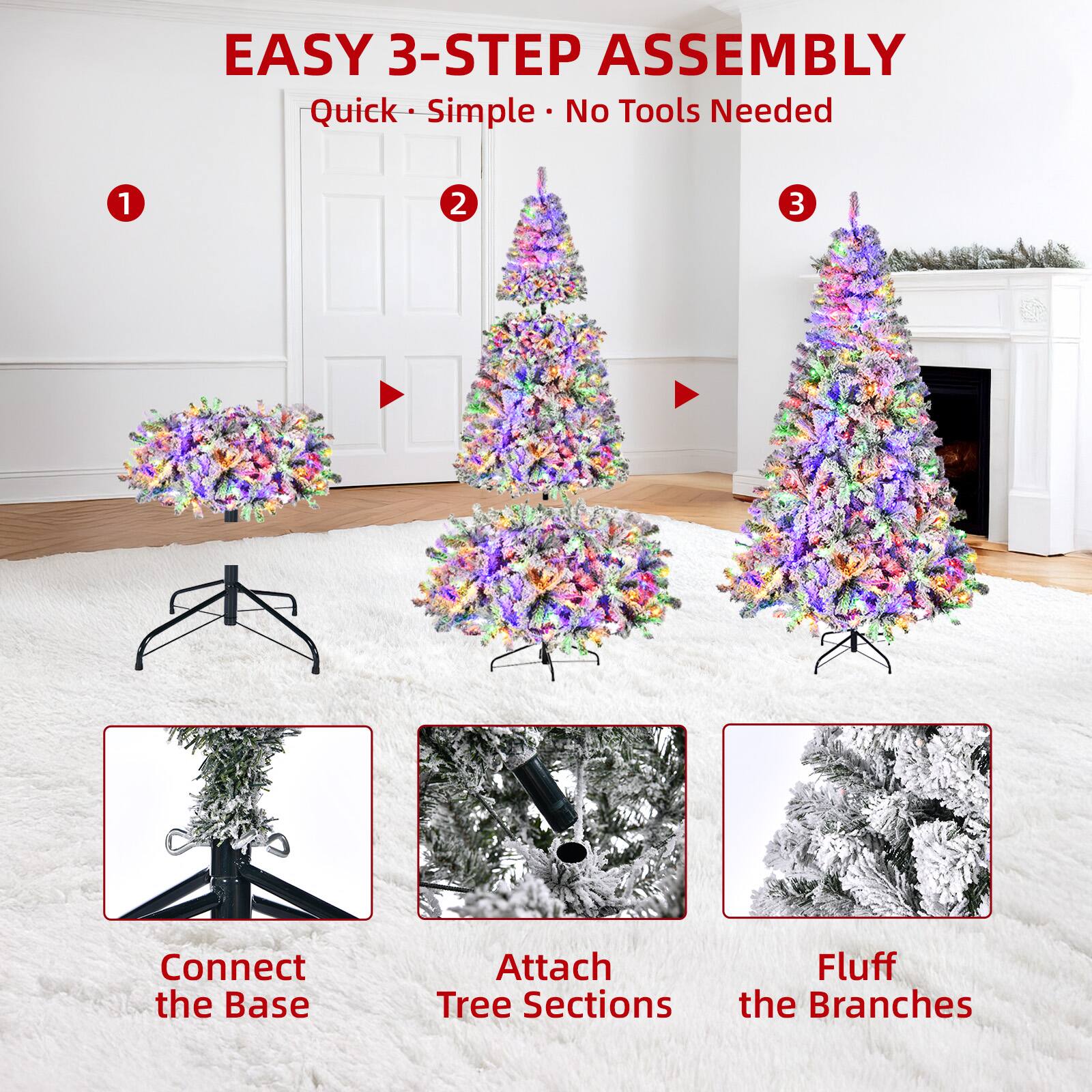 EASY 3-STEP ASSEMBLY

Quick · Simple · No Tools Needed

1

2

3

Connect the Base

Attach Tree Sections

Fluff the Branches