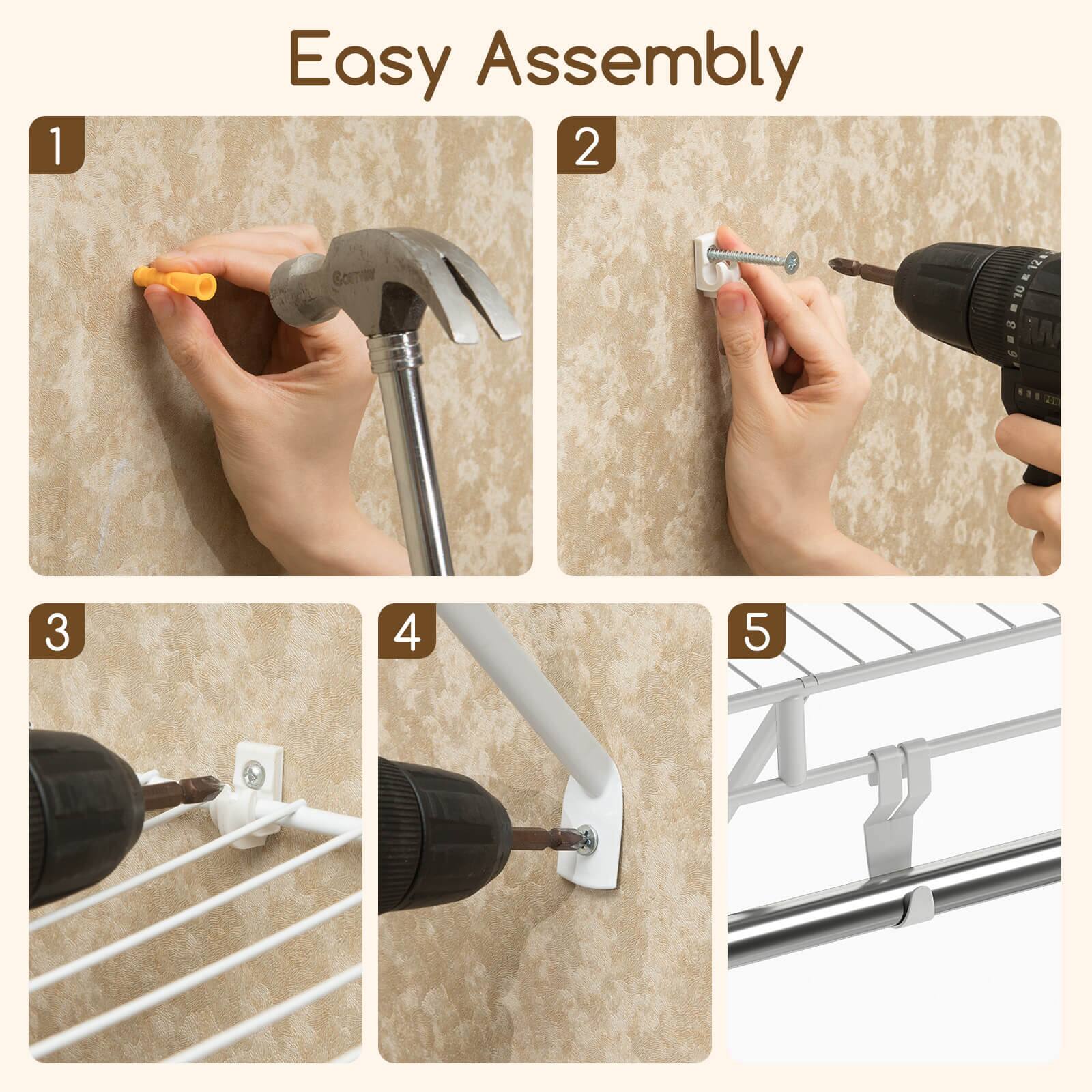 Easy Assembly

1

COSTWAY

2

3

4

5