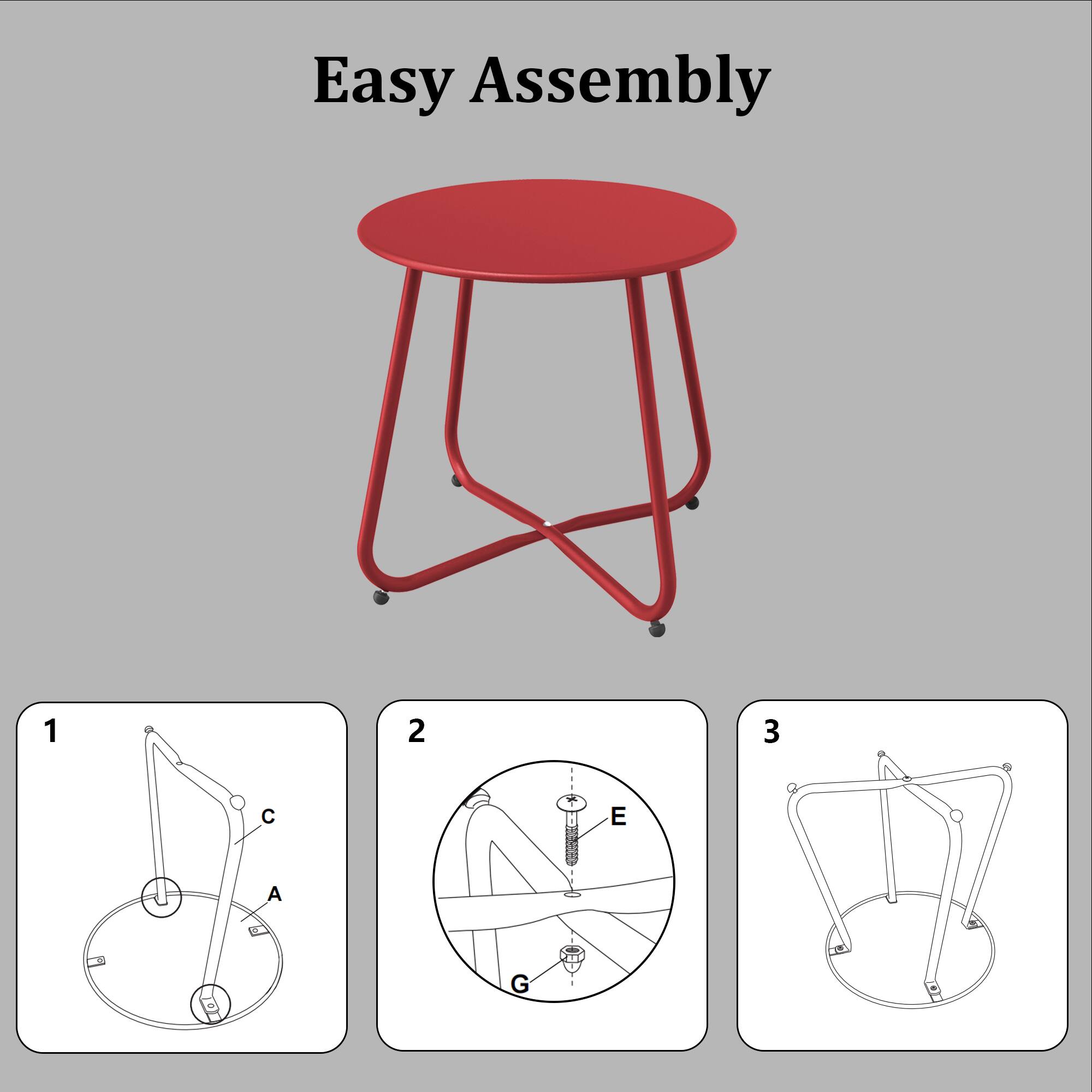 Easy Assembly

1

C

A

2

E

G

3