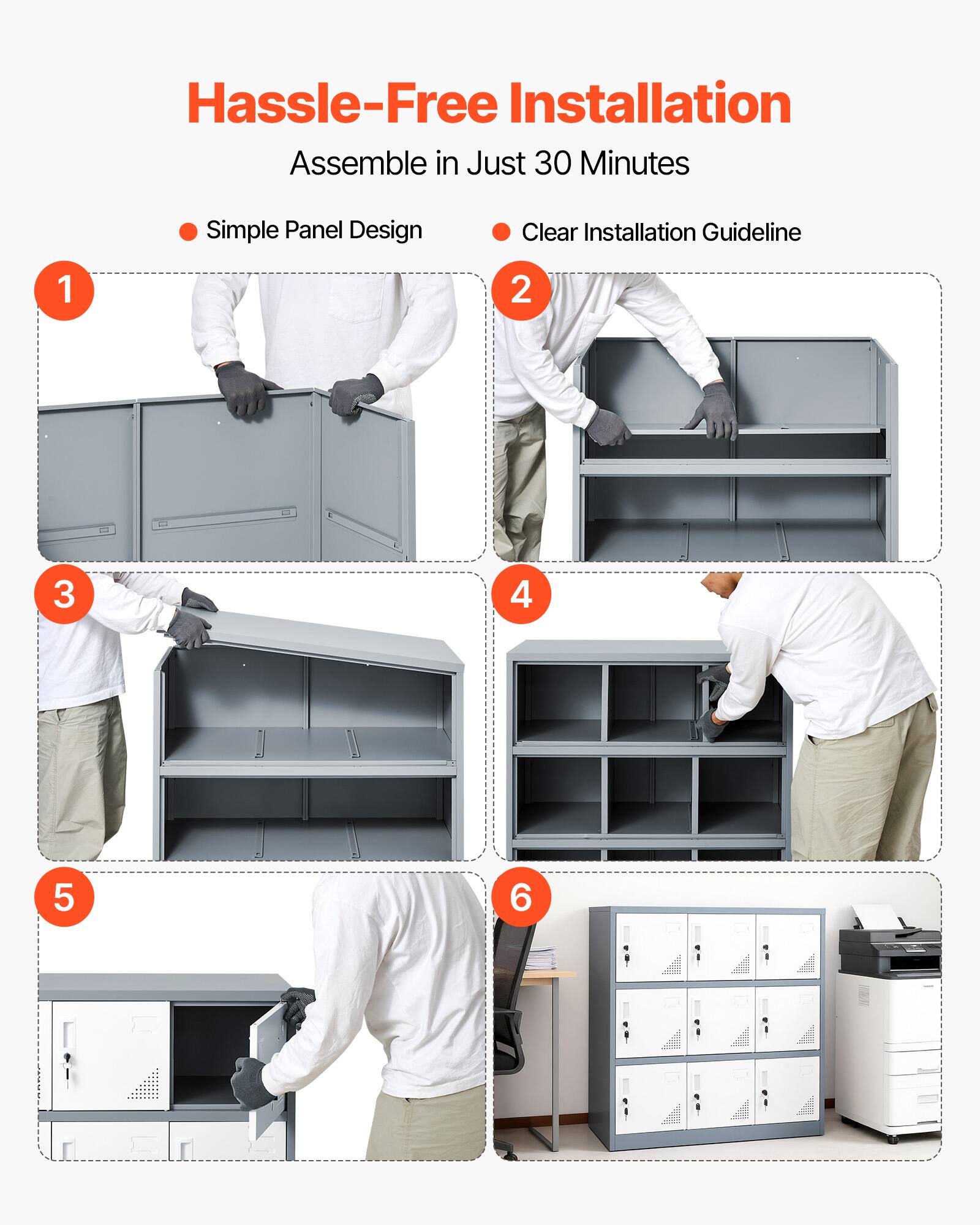 Hassle-Free Installation

Assemble in Just 30 Minutes

Simple Panel Design

Clear Installation Guideline

1

2

3

4

5

6