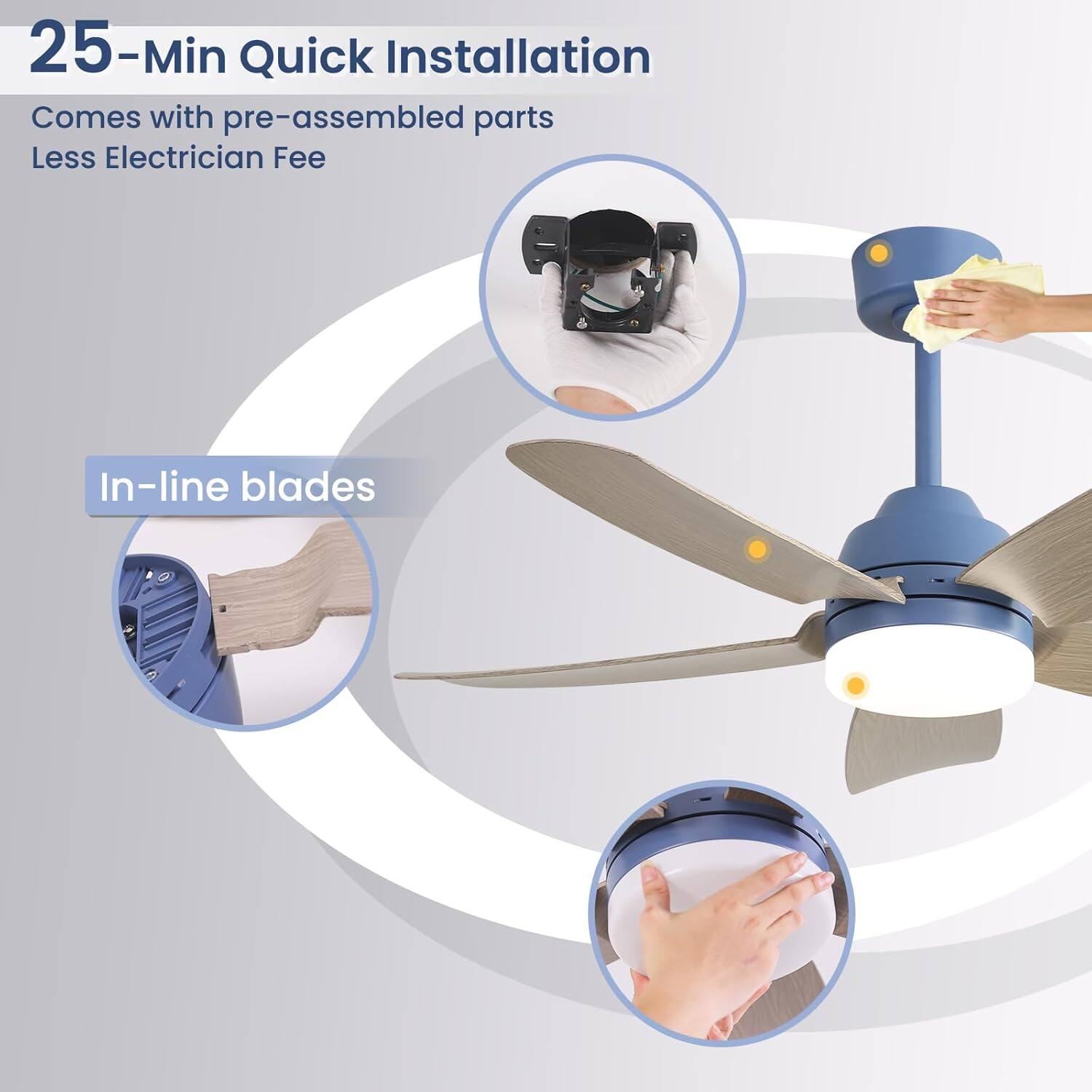 25-Min Quick Installation

Comes with pre-assembled parts
Less Electrician Fee

In-line blades