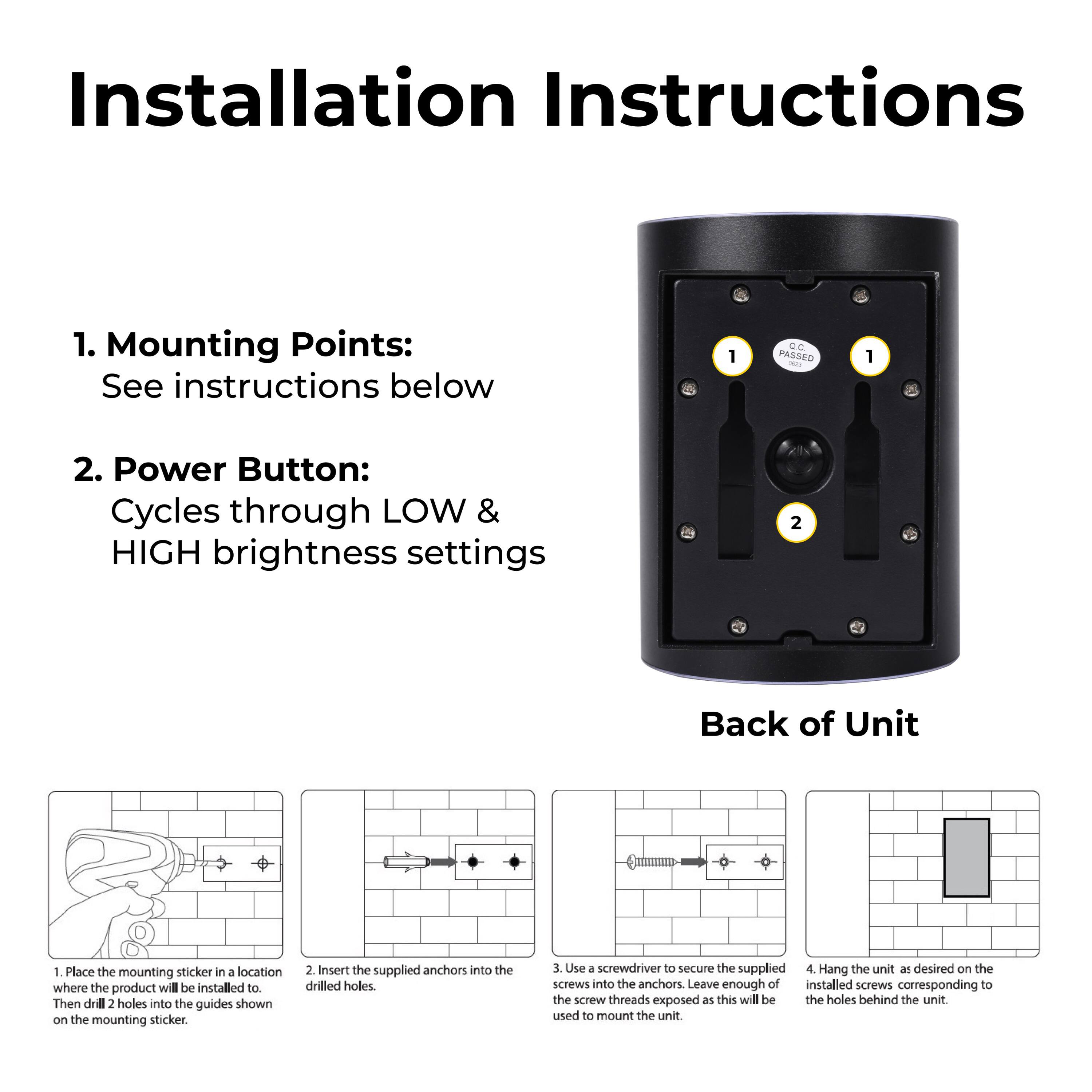 Installation Instructions

1. Mounting Points:
See instructions below

2. Power Button:
Cycles through LOW & HIGH brightness settings

1

Q.C.
PASSED
0623

1

2

Back of Unit

1. Place the mounting sticker in a location where the product will be installed to. Then drill 2 holes into the guides shown on the mounting sticker.

2. Insert the supplied anchors into the drilled holes.

3. Use a screwdriver to secure the supplied screws into the anchors. Leave enough of the screw threads exposed as this will be used to mount the unit.

4. Hang the unit as desired on the installed screws corresponding to the holes behind the unit.