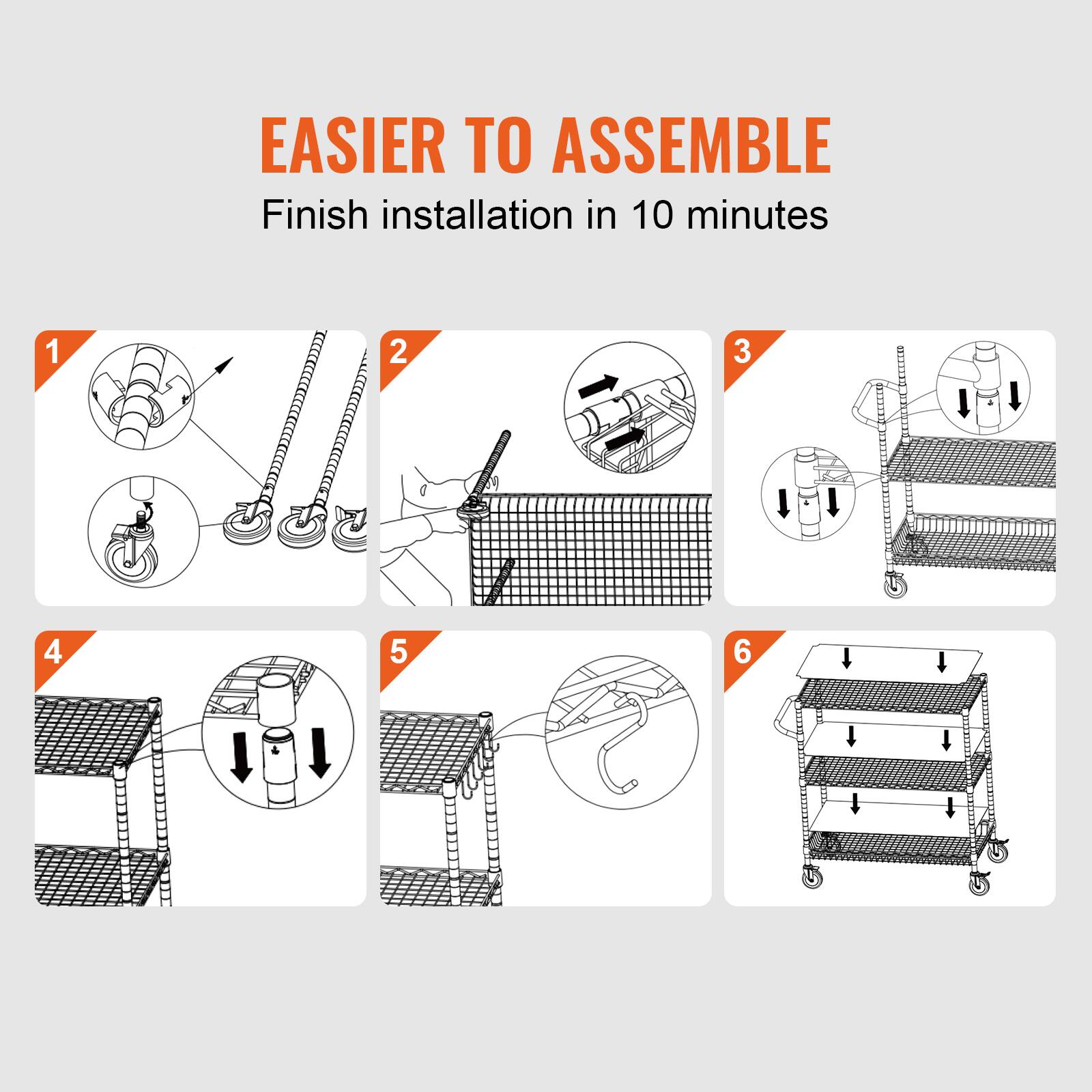 EASIER TO ASSEMBLE

Finish installation in 10 minutes

1

2

3

4

5

6