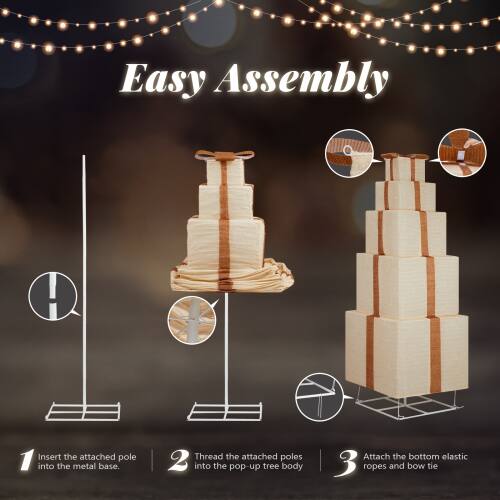 Easy Assembly

1 Insert the attached pole into the metal base.

2 Thread the attached poles into the pop-up tree body

3 Attach the bottom elastic ropes and bow tie