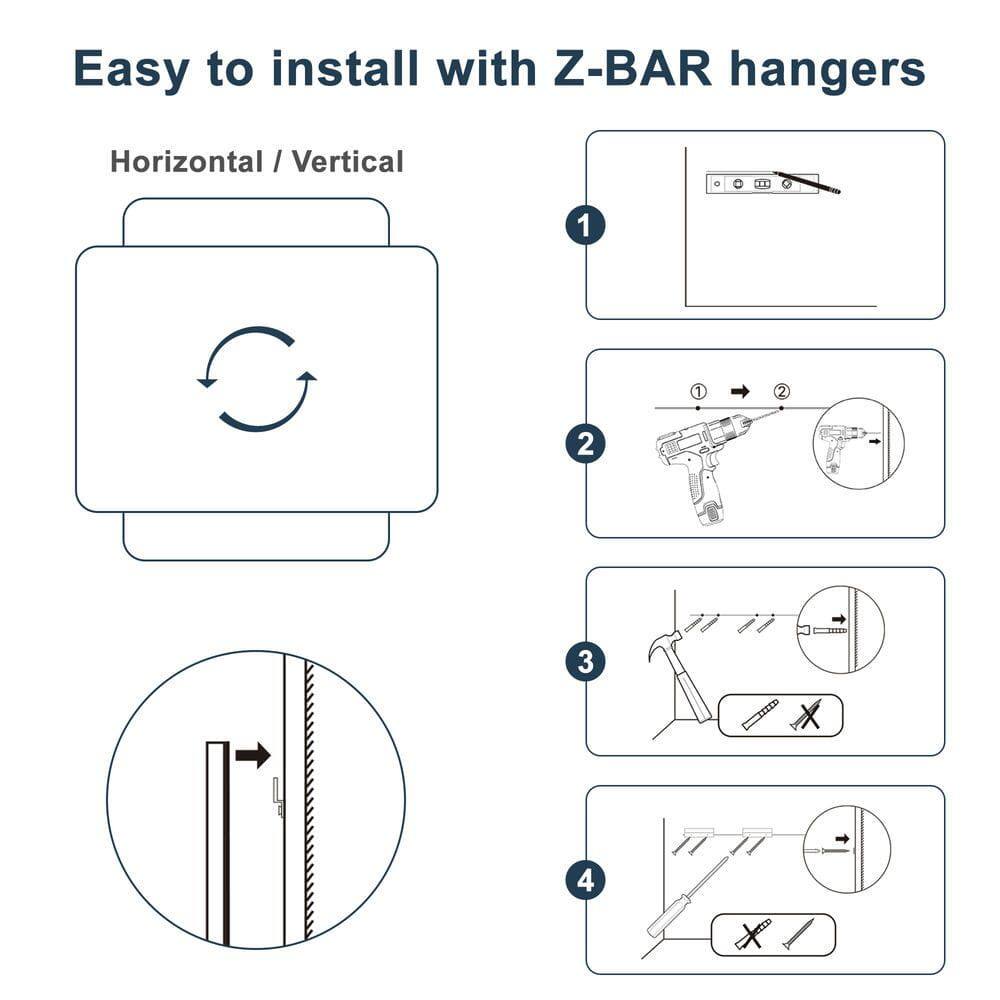 Easy to install with Z-BAR hangers

Horizontal / Vertical

1

2

①

②

3

4