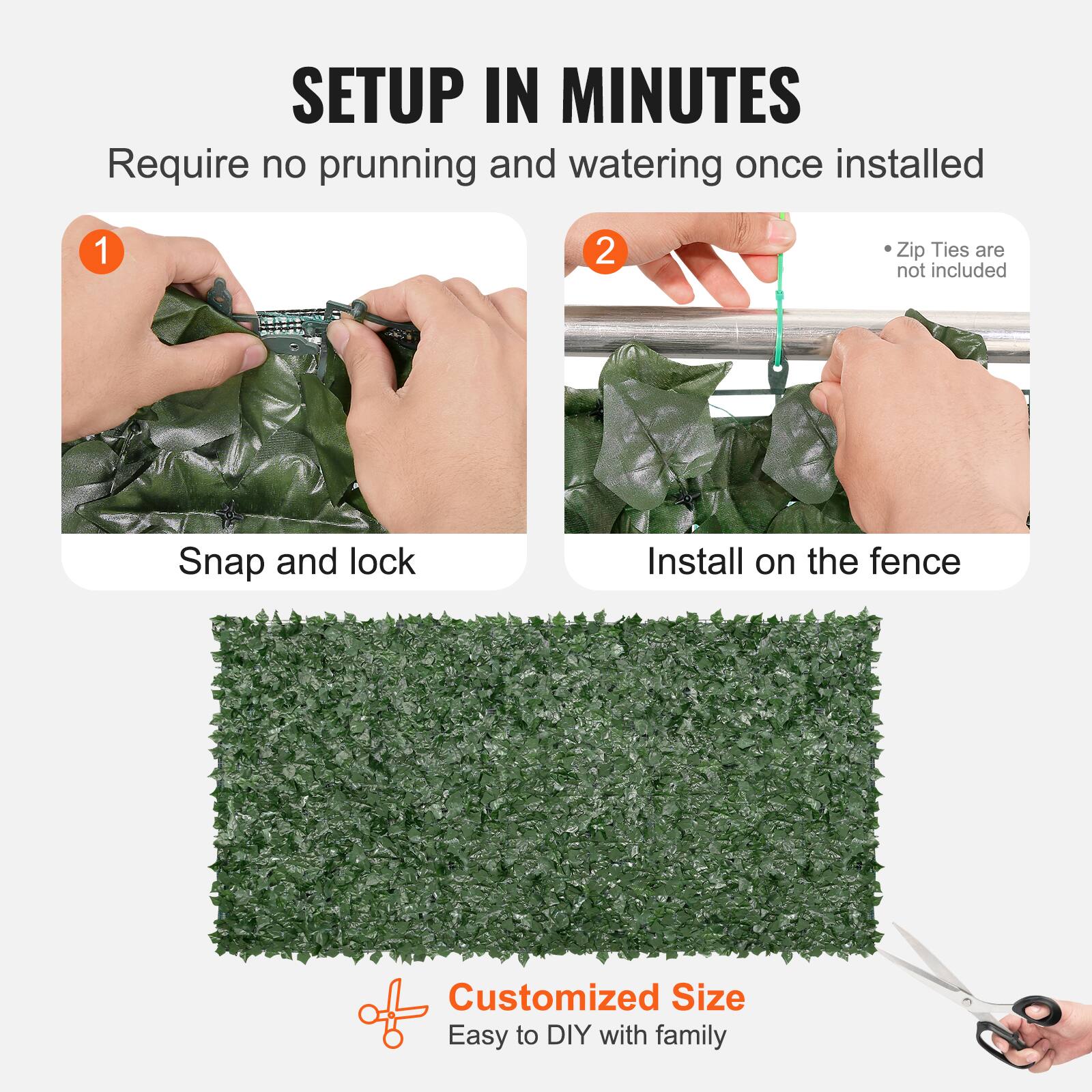 SETUP IN MINUTES

Require no prunning and watering once installed

1

Snap and lock

2

• Zip Ties are not included

Install on the fence

Customized Size

Easy to DIY with family