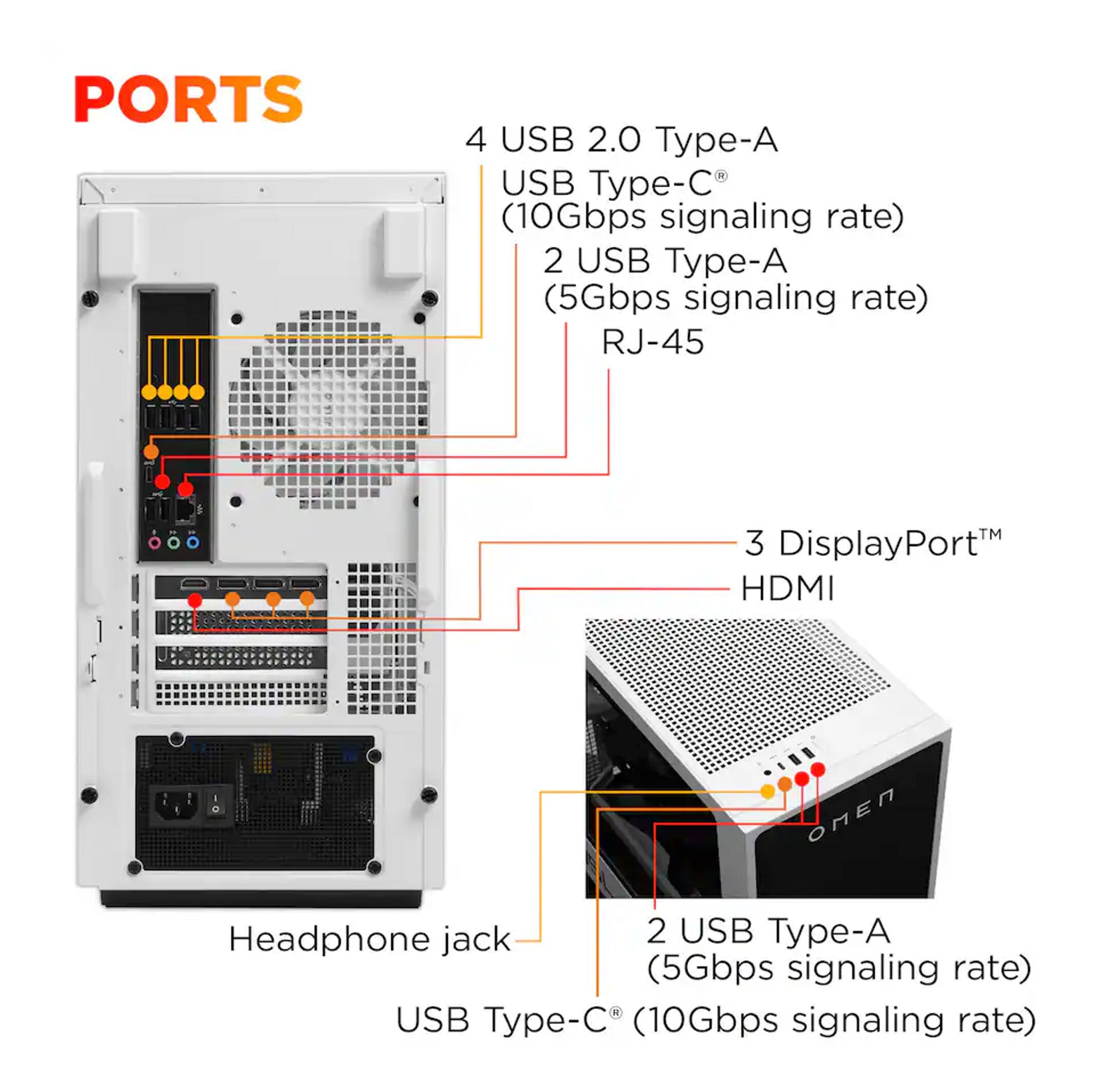 PORTS

4 USB 2.0 Type-A

USB Type-C®
(10Gbps signaling rate)

2 USB Type-A
(5Gbps signaling rate)

RJ-45

3 DisplayPort™

HDMI

OMEN

Headphone jack

2 USB Type-A
(5Gbps signaling rate)

USB Type-C® (10Gbps signaling rate)