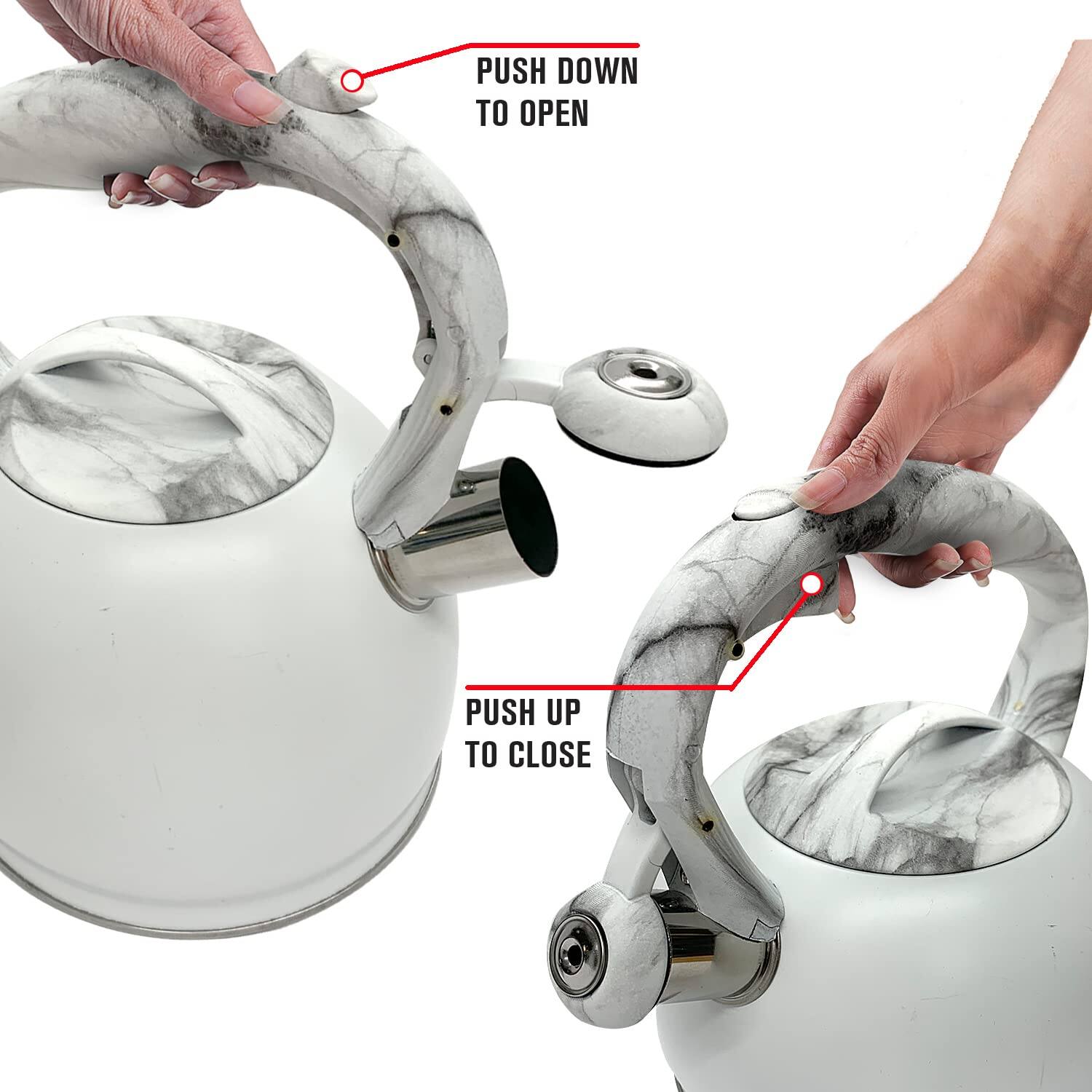 PUSH DOWN
TO OPEN

PUSH UP
TO CLOSE