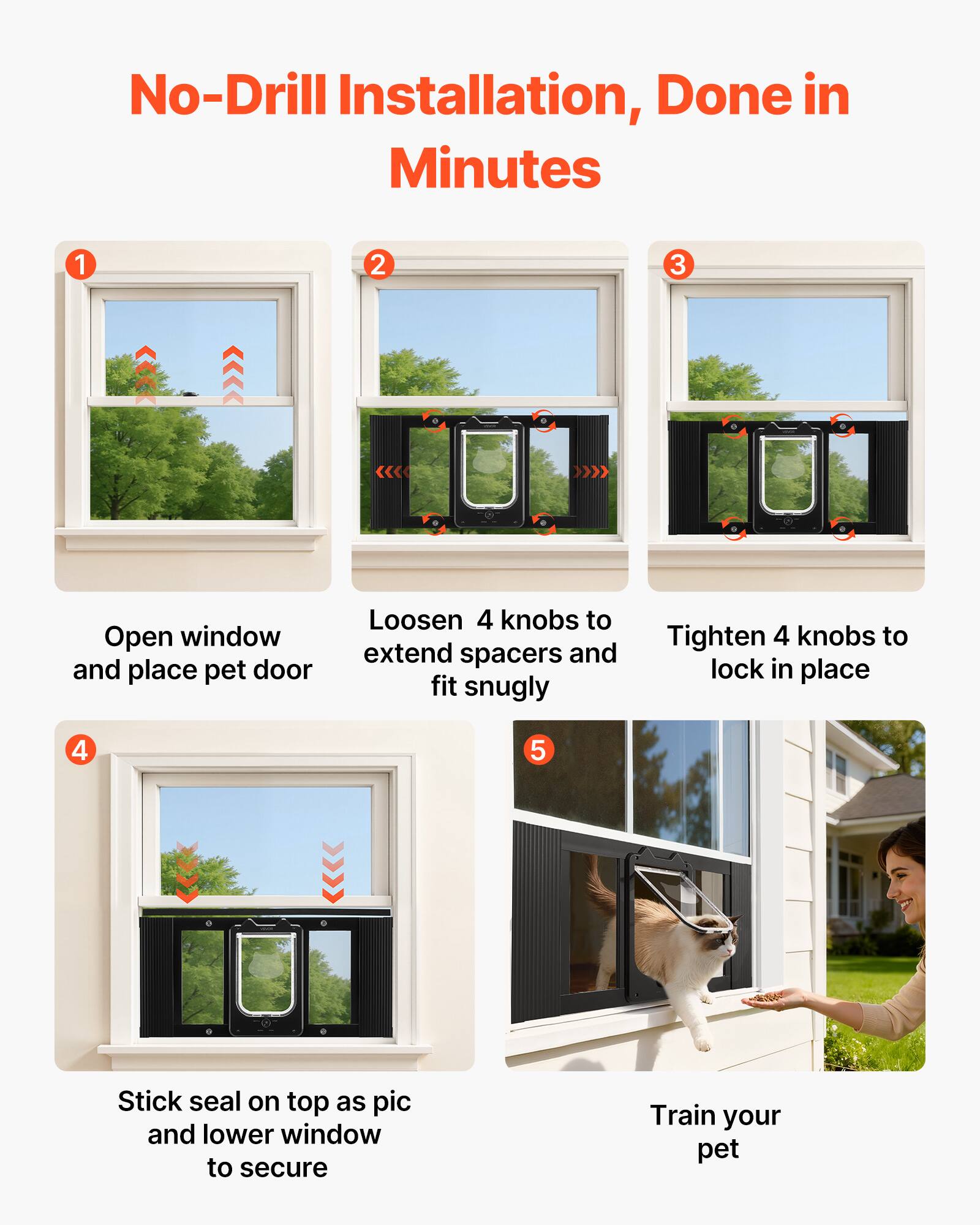 No-Drill Installation, Done in Minutes

1

Open window and place pet door

2

VEVOR

Loosen  4 knobs to extend spacers and fit snugly

3

VEVOR

Tighten 4 knobs to lock in place

4

VEVOR

Stick seal on top as pic and lower window to secure

5

Train your pet