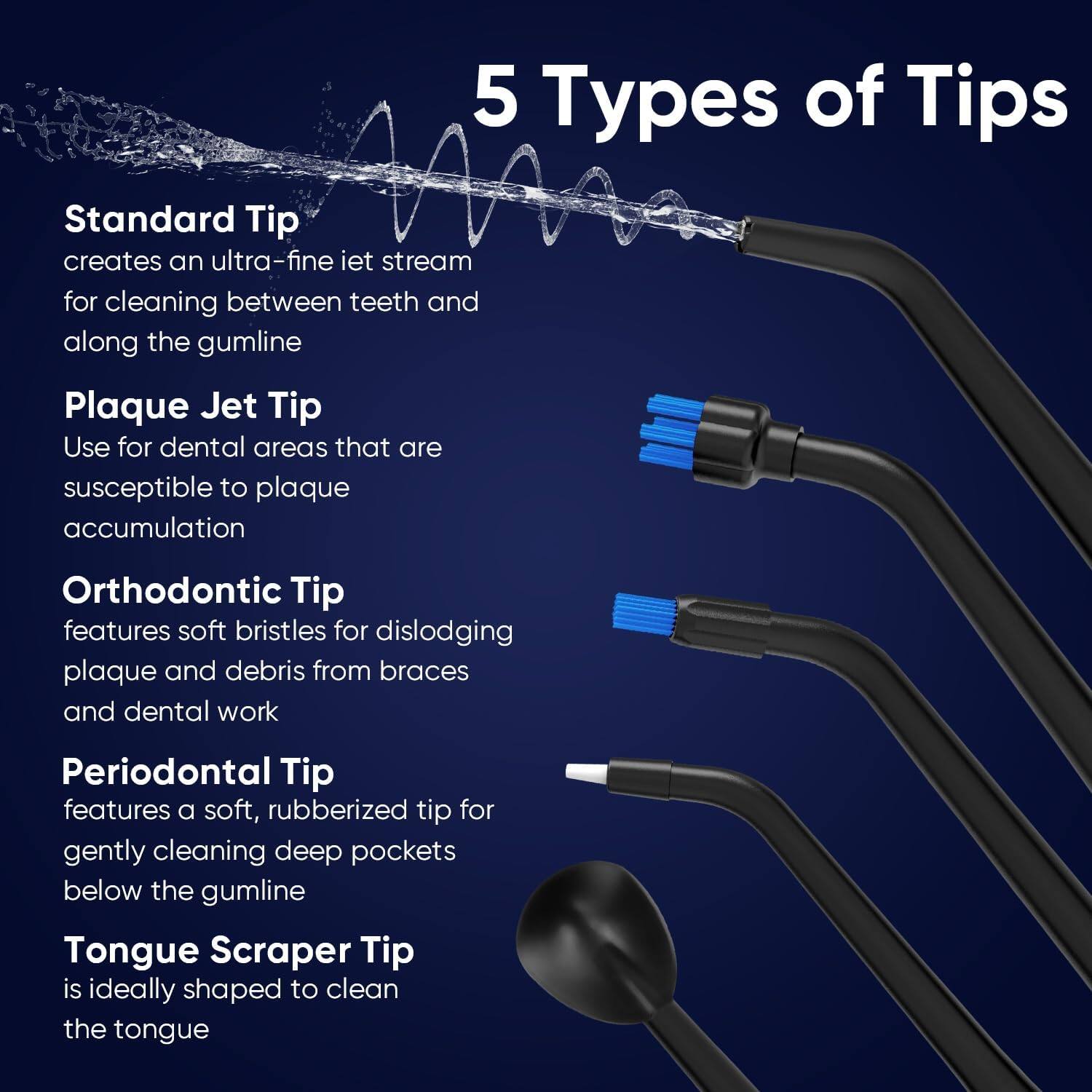 5 Types of Tips

Standard Tip
creates an ultra-fine iet stream for cleaning between teeth and along the gumline

Plaque Jet Tip
Use for dental areas that are susceptible to plaque accumulation

Orthodontic Tip
features soft bristles for dislodging plaque and debris from braces and dental work

Periodontal Tip
features a soft, rubberized tip for gently cleaning deep pockets below the gumline

Tongue Scraper Tip
is ideally shaped to clean the tongue