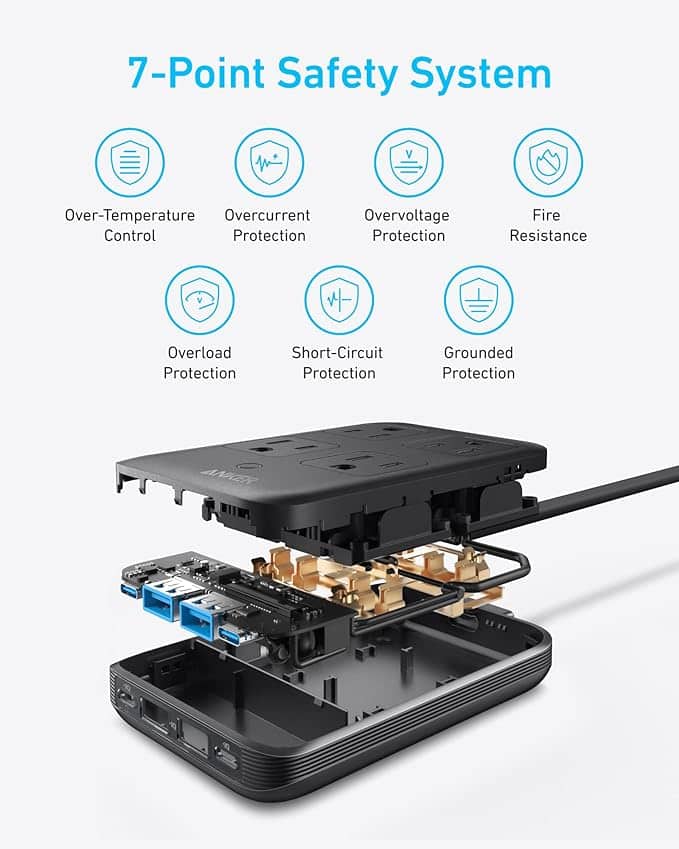 7-Point Safety System

Over-Temperature Control

Overcurrent Protection

Overvoltage Protection

Fire Resistance

Overload Protection

Short-Circuit Protection

Grounded Protection

ANKER