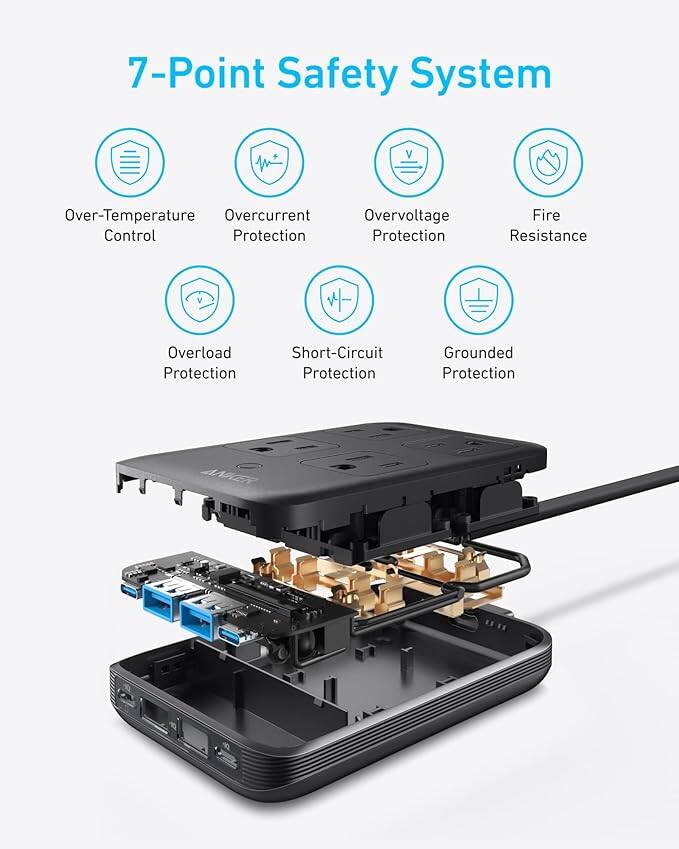 7-Point Safety System

Over-Temperature Control

Overcurrent Protection

Overvoltage Protection

Fire Resistance

Overload Protection

Short-Circuit Protection

Grounded Protection

ANKER