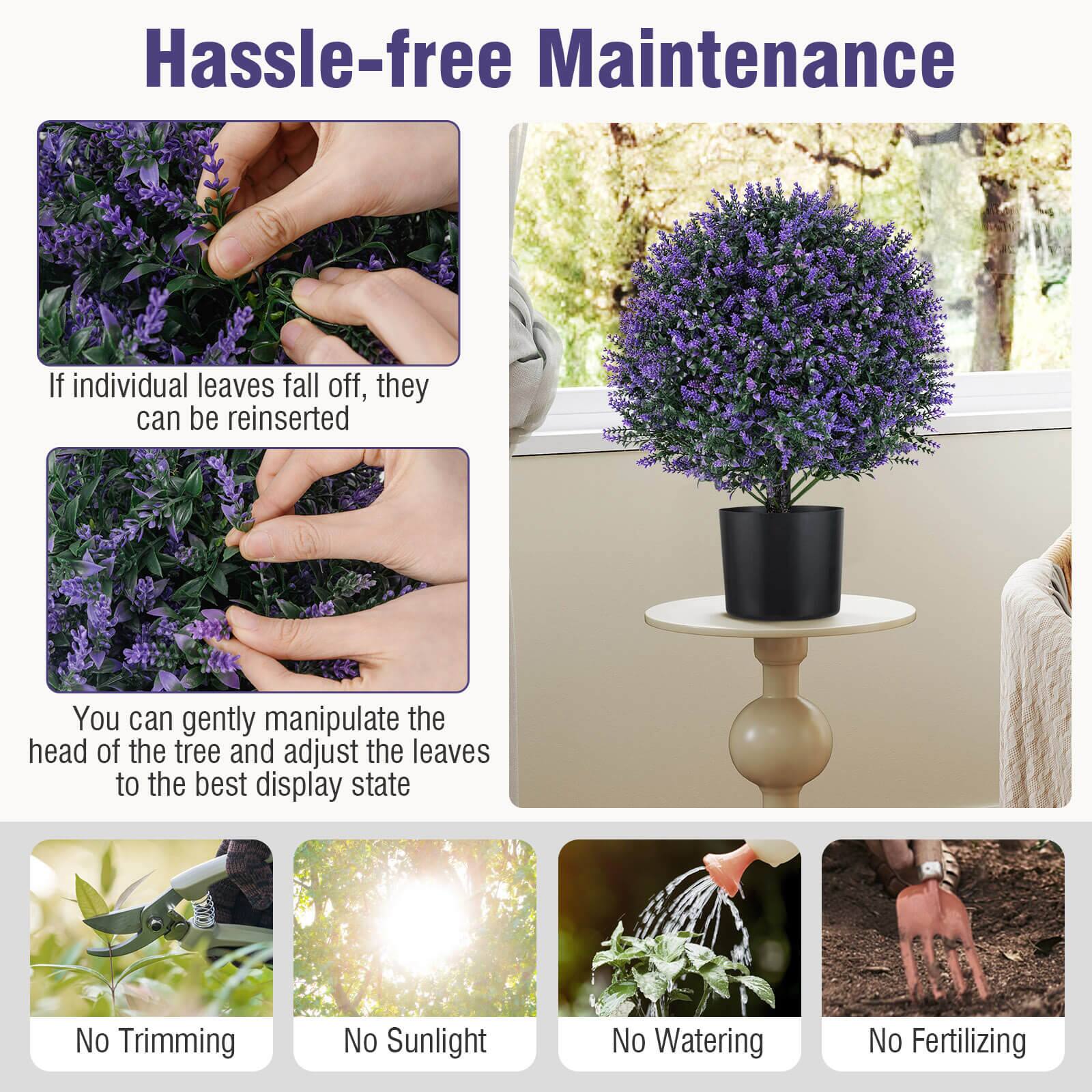 Hassle-free Maintenance

If individual leaves fall off, they can be reinserted

You can gently manipulate the head of the tree and adjust the leaves to the best display state

No Trimming

No Sunlight

No Watering

No Fertilizing